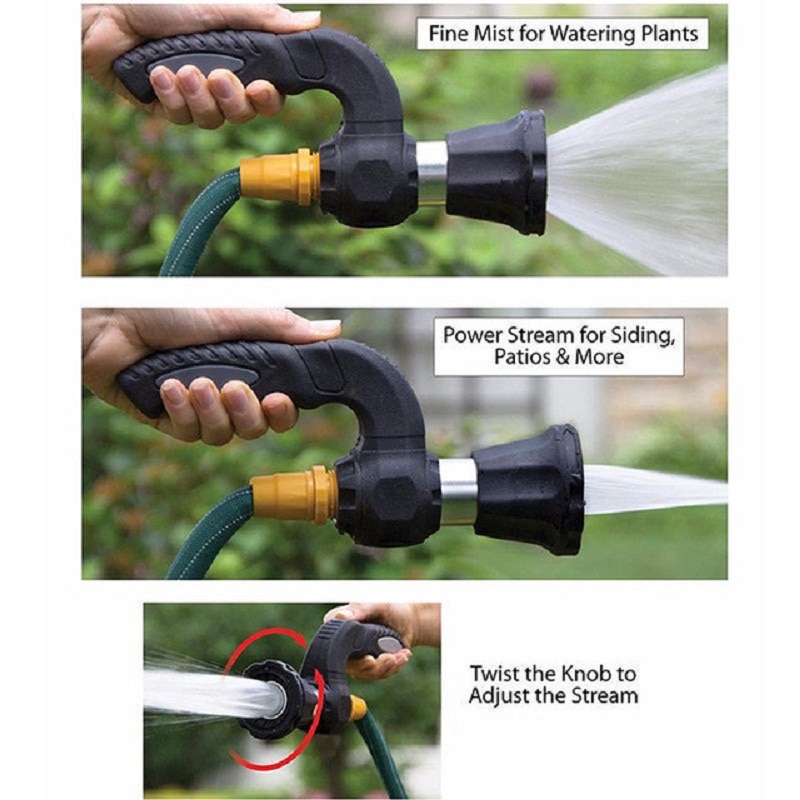 Fine Mist for Watering Plants

Power Stream for Siding, Patios & More

Twist the Knob to Adjust the Stream