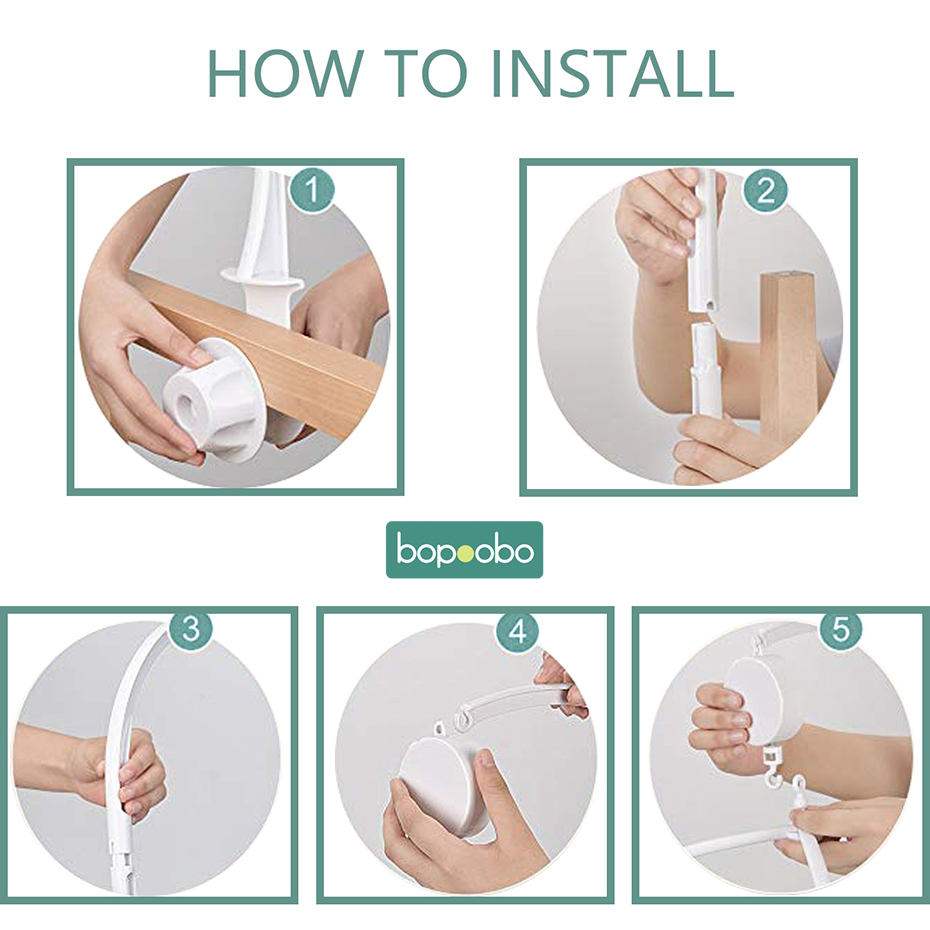 HOW TO INSTALL

1

2

bopoobo

3

4

5