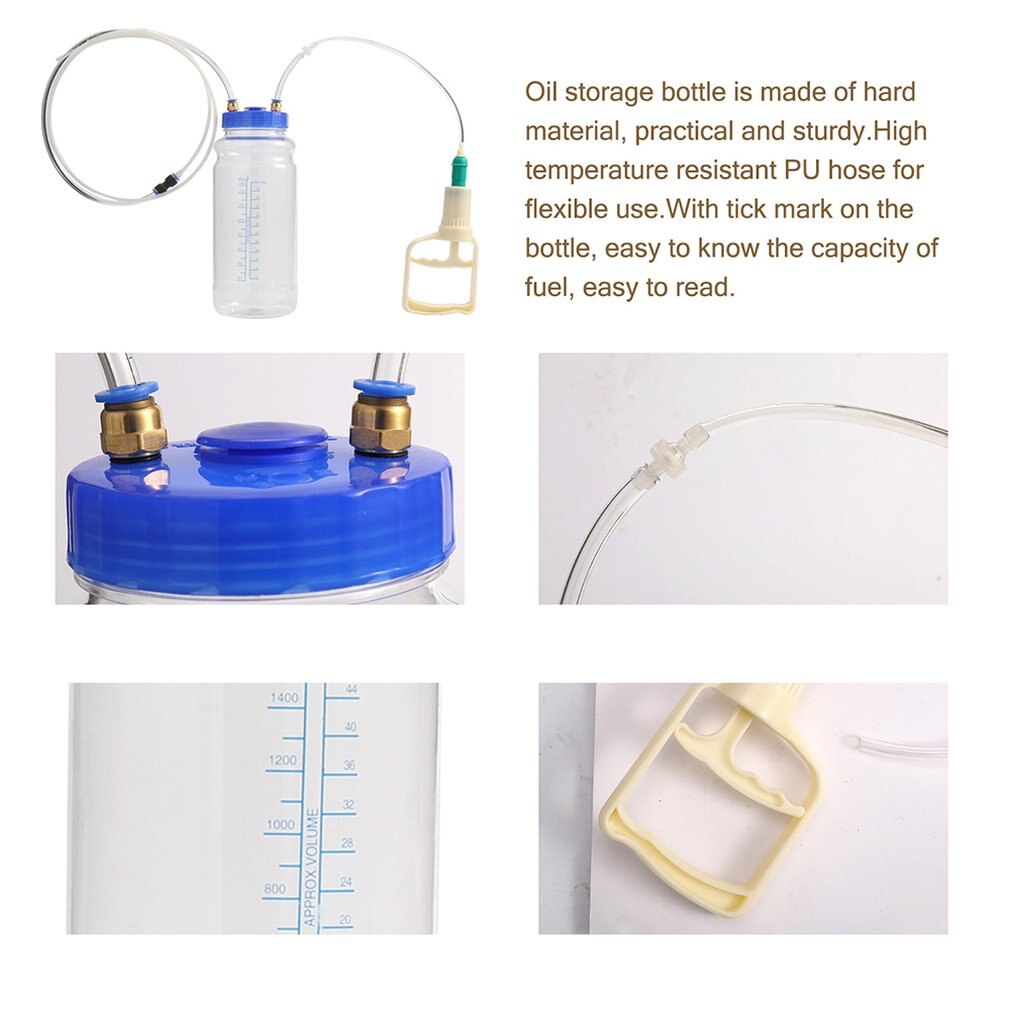 Oil storage bottle is made of hard material, practical and sturdy.High temperature resistant PU hose for flexible use.With tick mark on the bottle, easy to know the capacity of fuel, easy to read.

1400
1200
1000
800
APPROX.VOLUME
44
40
36
32
28
24
20