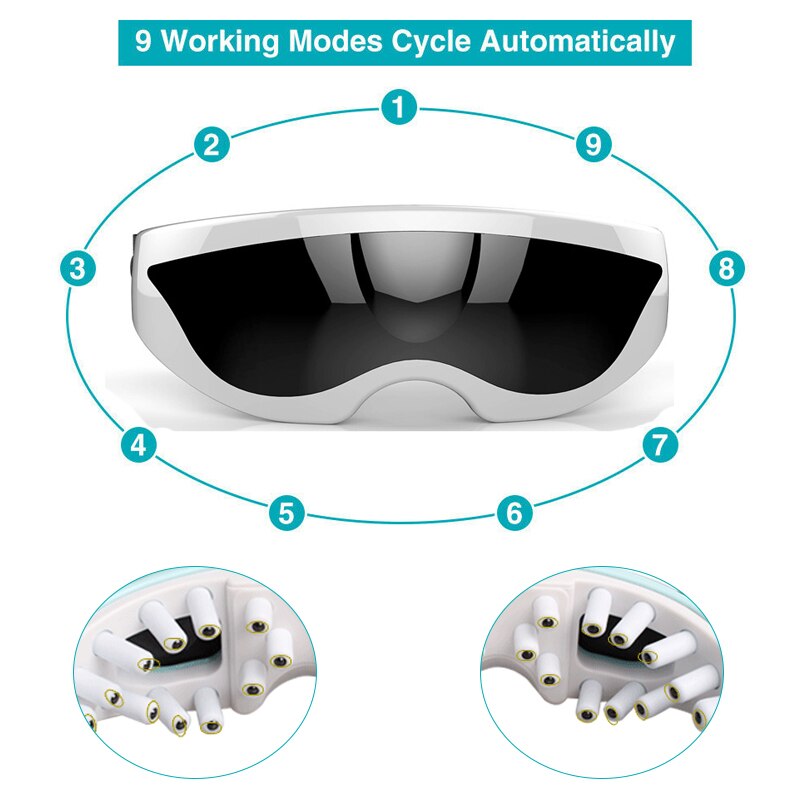 9 Working Modes Cycle Automatically

1
2
9
3
8
4
7
5
6