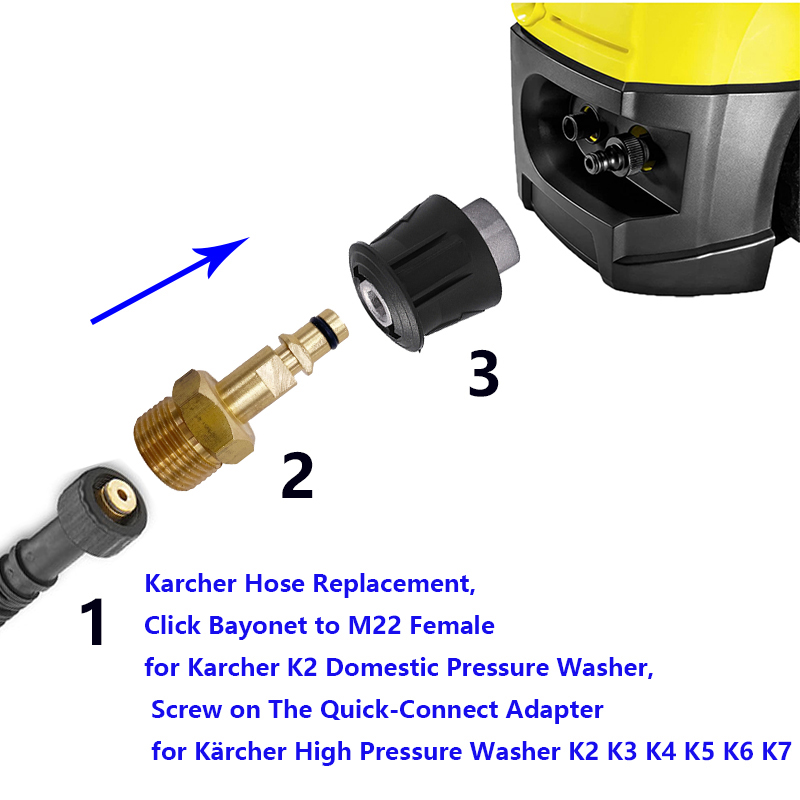 3

2

1

Karcher Hose Replacement,
Click Bayonet to M22 Female
for Karcher K2 Domestic Pressure Washer,
Screw on The Quick-Connect Adapter
for Kärcher High Pressure Washer K2 K3 K4 K5 K6 K7