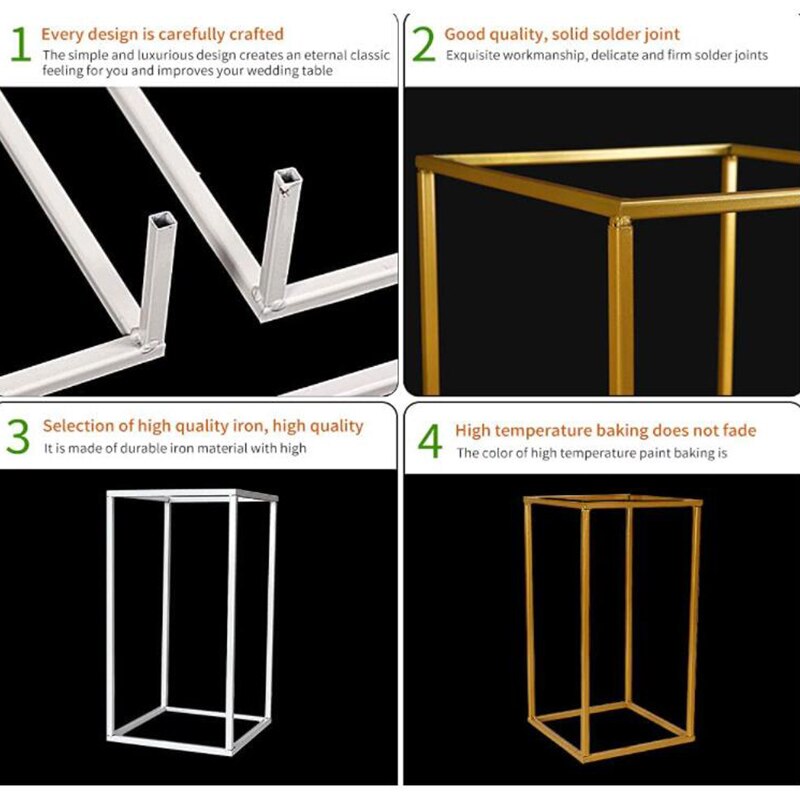 1 Every design is carefully crafted
The simple and luxurious design creates an eternal classic feeling for you and improves your wedding table

2 Good quality, solid solder joint
Exquisite workmanship, delicate and firm solder joints

3 Selection of high quality iron, high quality
It is made of durable iron material with high

4 High temperature baking does not fade
The color of high temperature paint baking is