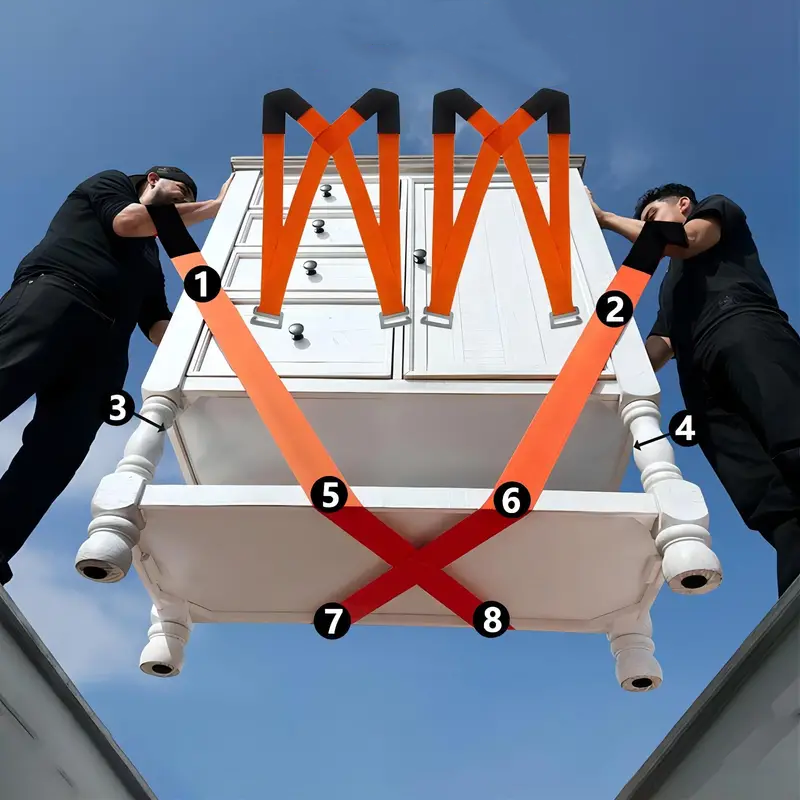 1
2
3
4
5
6
7
8