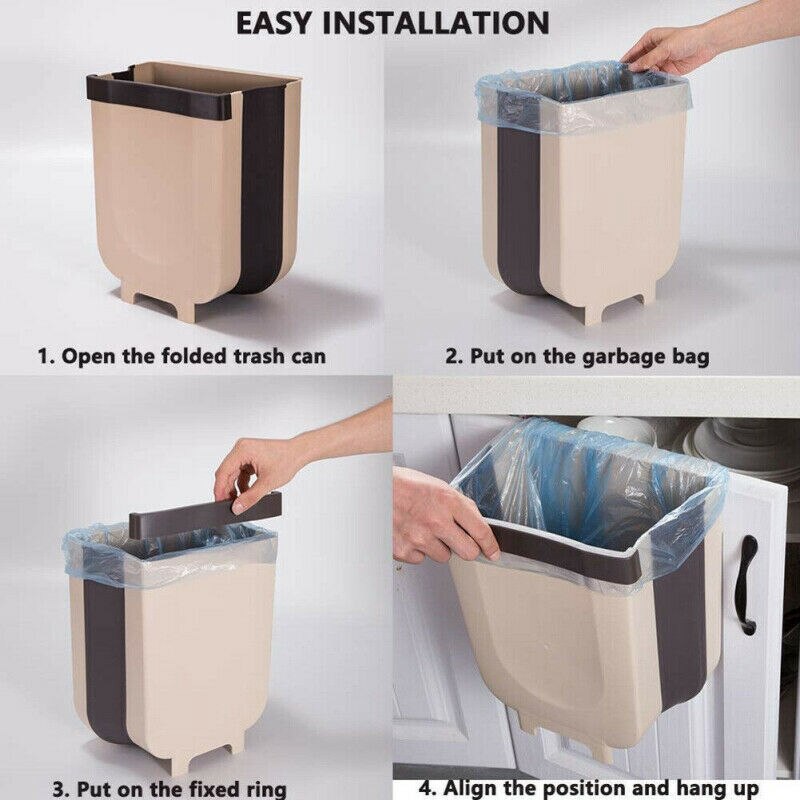 EASY INSTALLATION

1. Open the folded trash can

2. Put on the garbage bag

3. Put on the fixed ring

4. Align the position and hang up