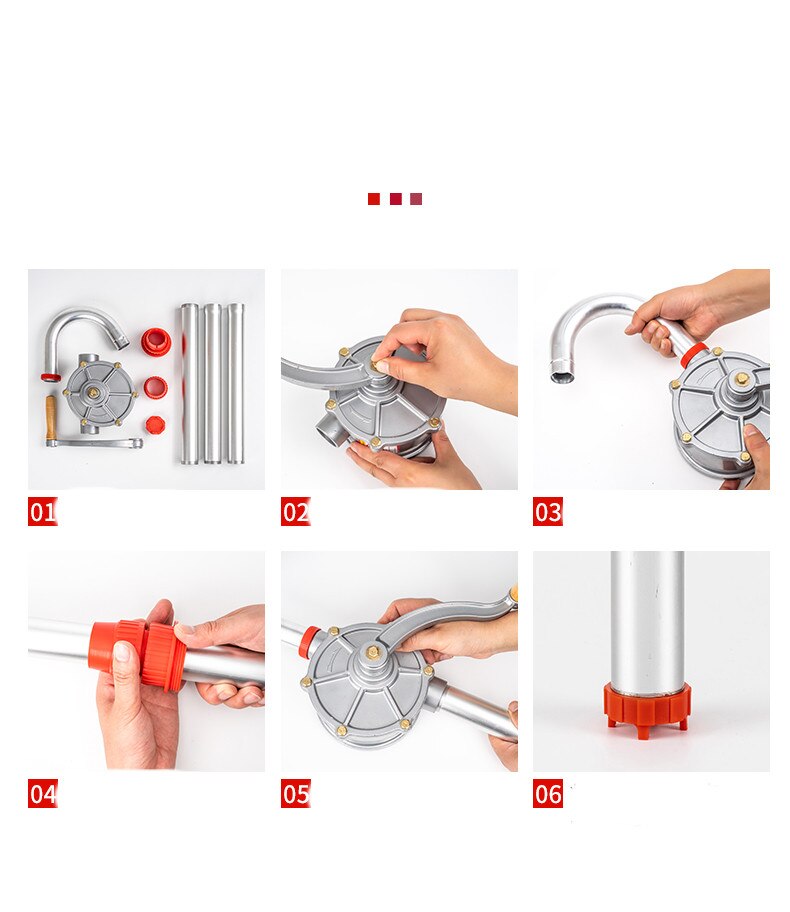 01

02

03

04

05

06