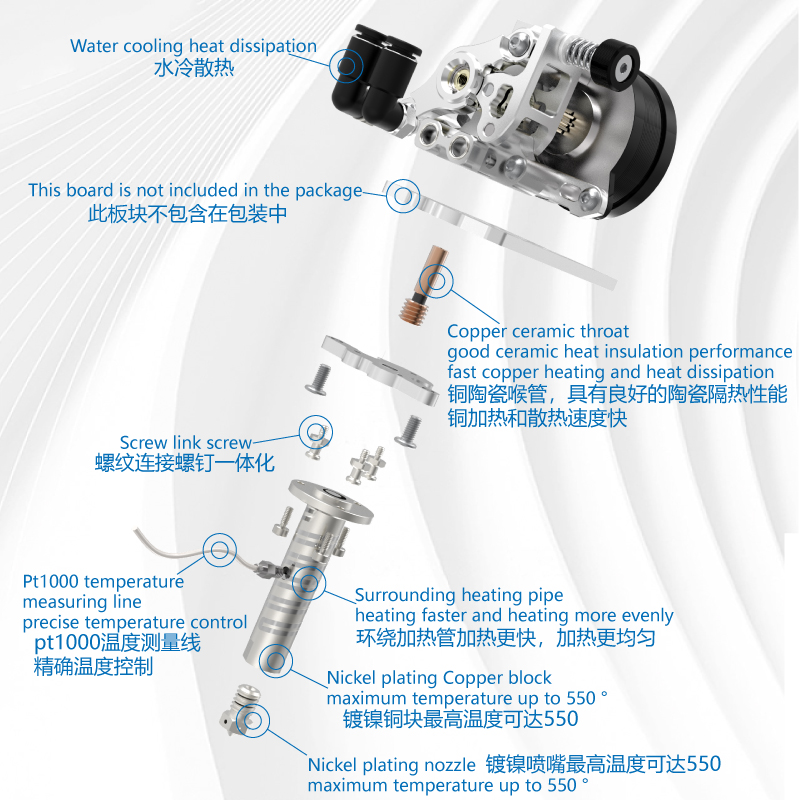 Water cooling heat dissipation
水冷散热

This board is not included in the package
此板块不包含在包装中

Copper ceramic throat
good ceramic heat insulation performance
fast copper heating and heat dissipation
铜陶瓷喉管，具有良好的陶瓷隔热性能
铜加热和散热速度快

Screw link screw
螺纹连接螺钉一体化

Pt1000 temperature measuring line
precise temperature control
pt1000温度测量线
精确温度控制

Surrounding heating pipe
heating faster and heating more evenly
环绕加热管加热更快，加热更均匀

Nickel plating Copper block
maximum temperature up to 550 °
镀镍铜块最高温度可达550

Nickel plating nozzle 镀镍喷嘴最高温度可达550
maximum temperature up to 550 °