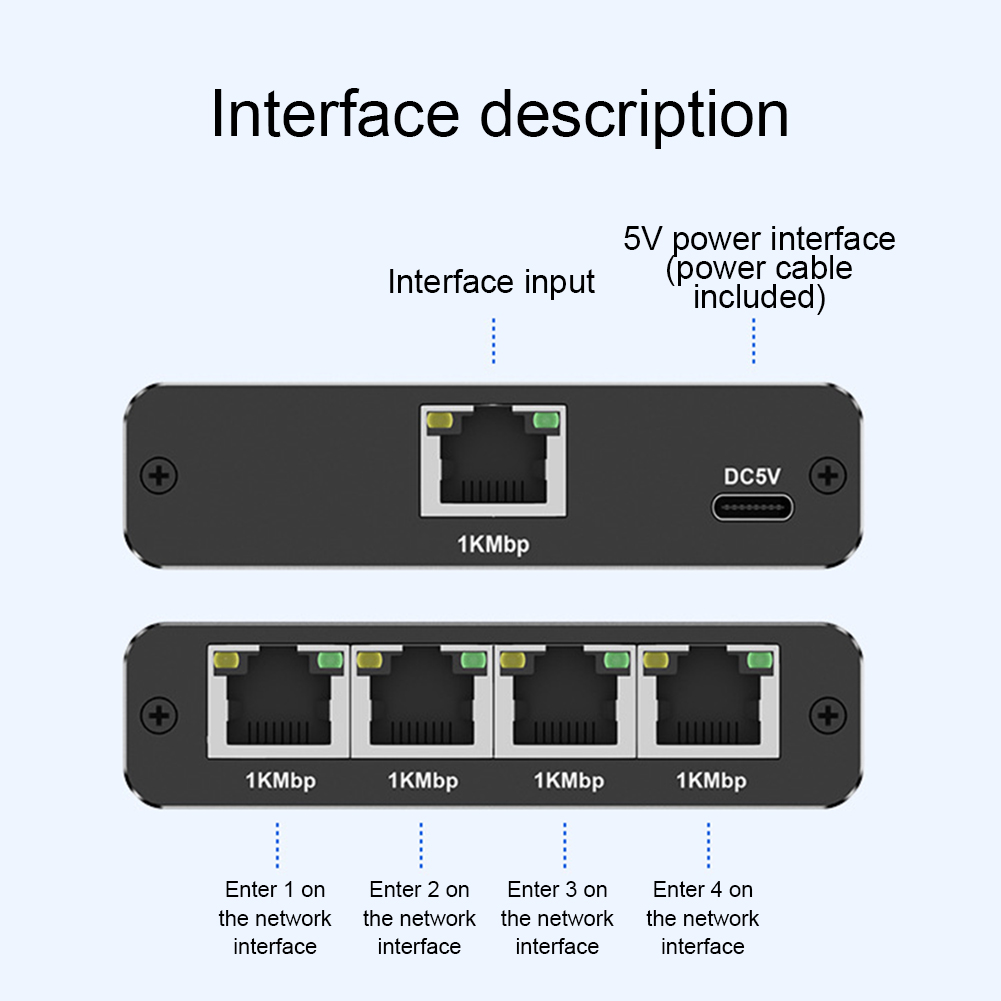 Interface description

Interface input

5V power interface (power cable included)

1KMbp

DC5V

1KMbp

1KMbp

1KMbp

1KMbp

Enter 1 on the network interface

Enter 2 on the network interface

Enter 3 on the network interface

Enter 4 on the network interface