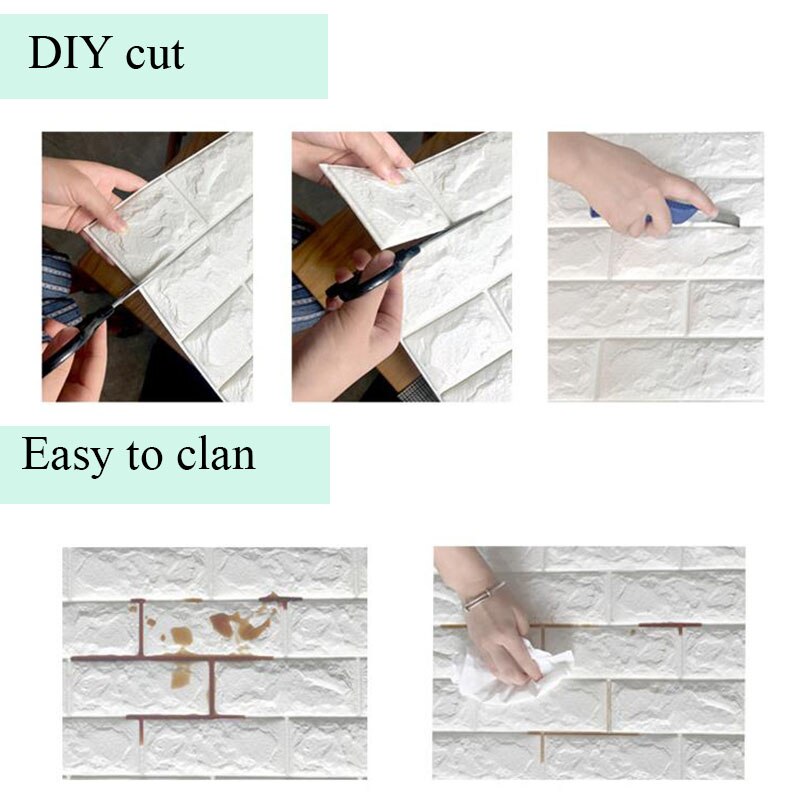 DIY cut

Easy to clan