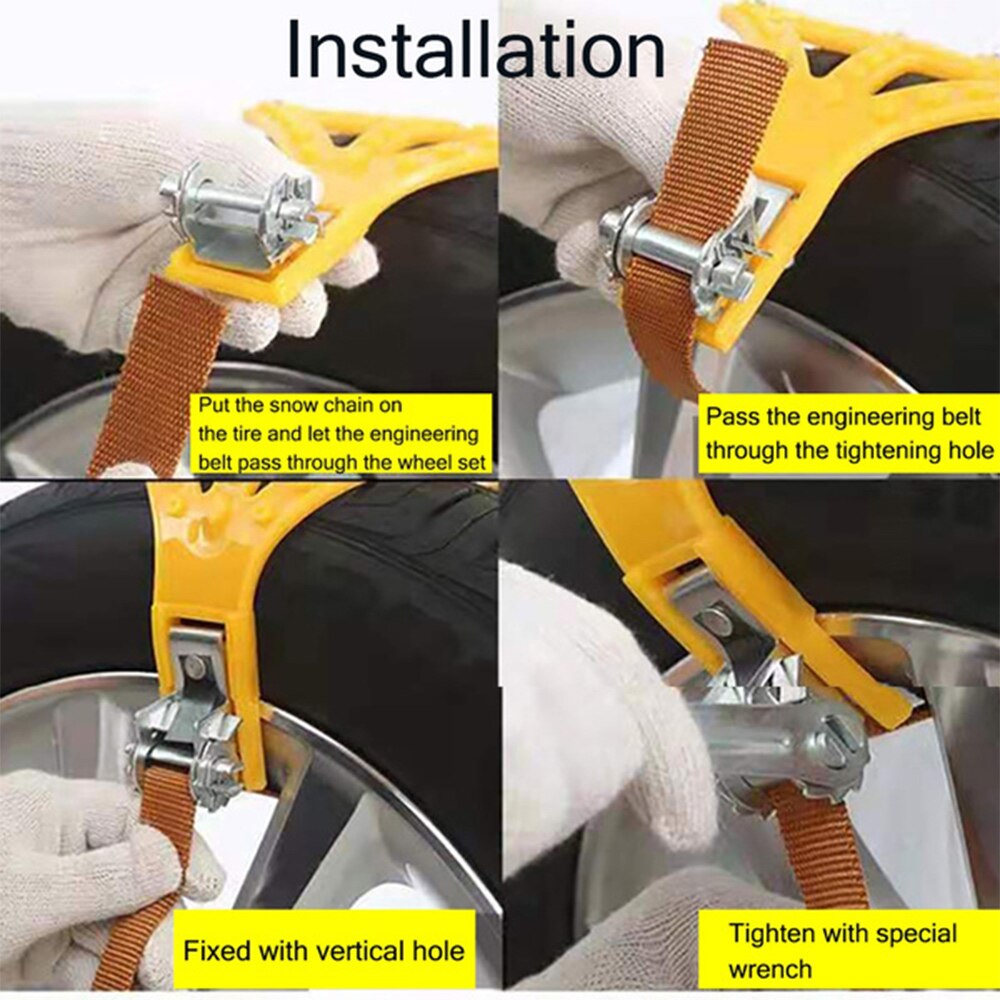 Installation

Put the snow chain on the tire and let the engineering belt pass through the wheel set

Pass the engineering belt through the tightening hole

Fixed with vertical hole

Tighten with special wrench