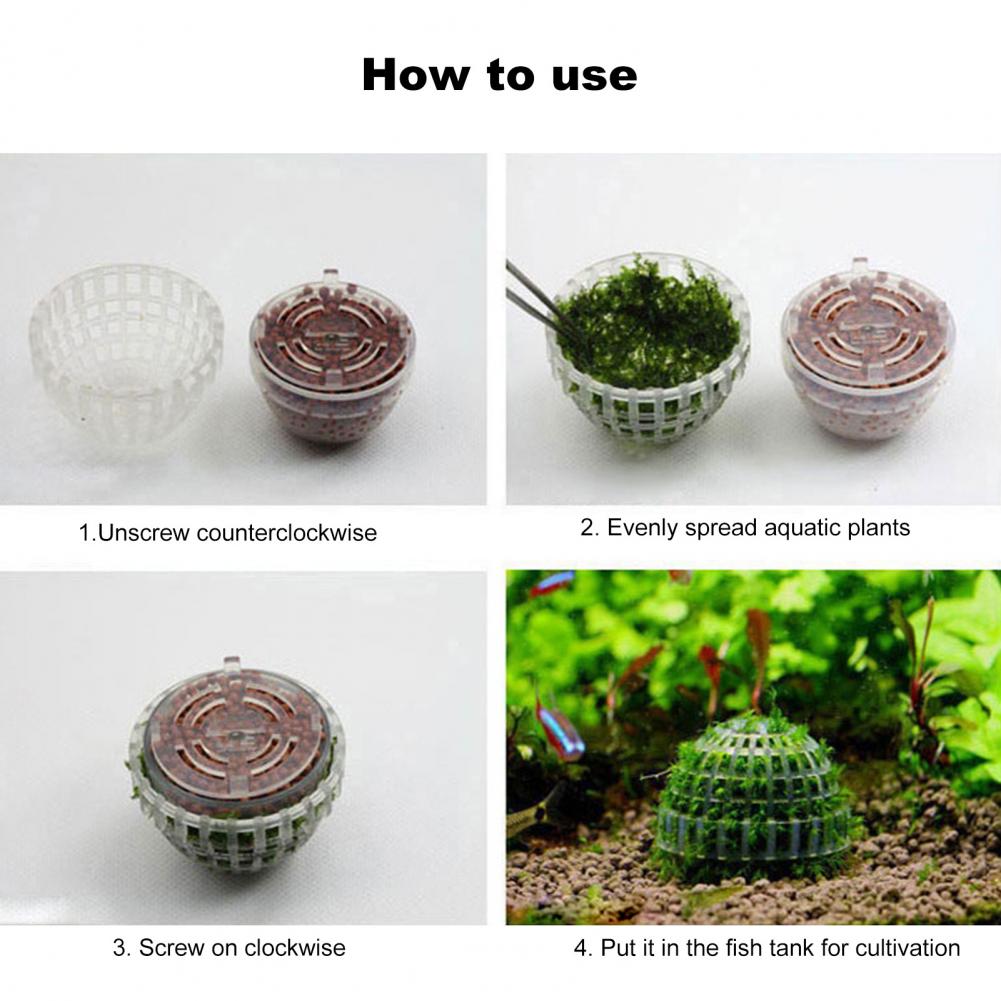 How to use

1.Unscrew counterclockwise

2. Evenly spread aquatic plants

3. Screw on clockwise

4. Put it in the fish tank for cultivation