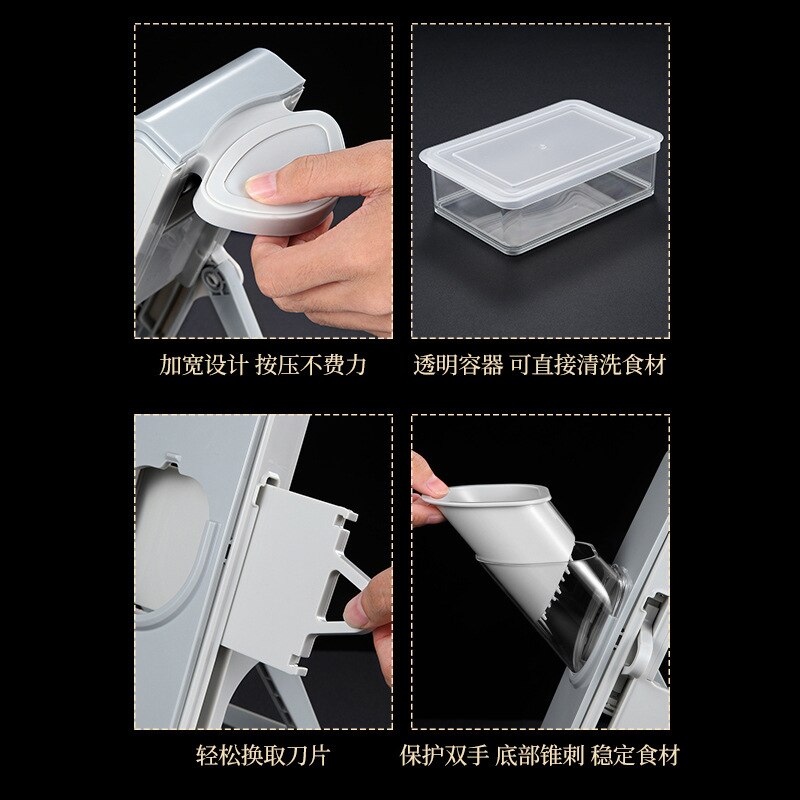 加宽设计 按压不费力

透明容器 可直接清洗食材

轻松换取刀片

保护双手 底部锥刺 稳定食材