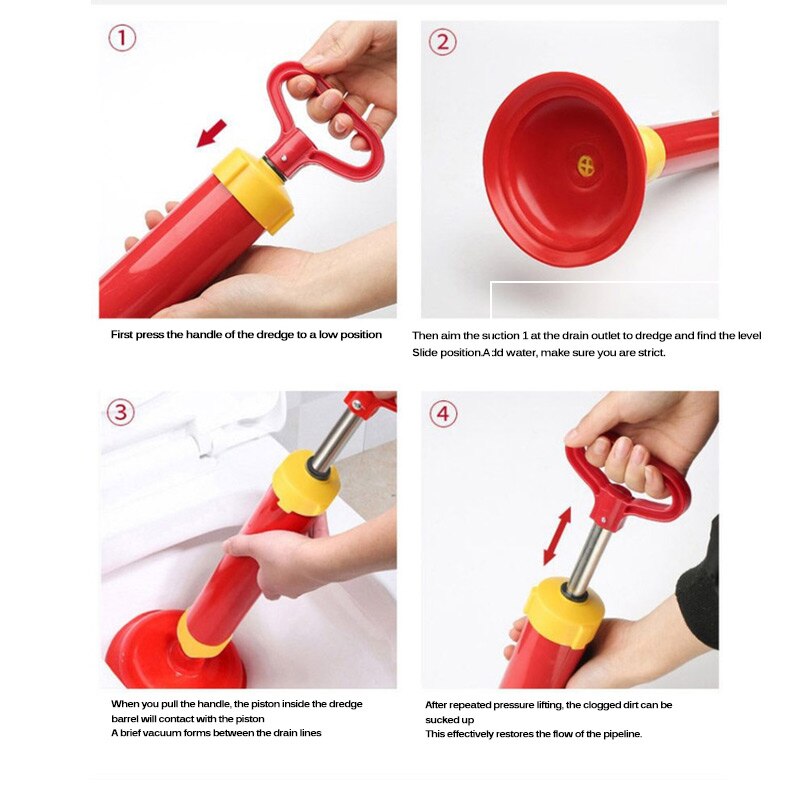 ①

First press the handle of the dredge to a low position

②

Then aim the suction 1 at the drain outlet to dredge and find the level Slide position.Add water, make sure you are strict.

③

When you pull the handle, the piston inside the dredge barrel will contact with the piston
A brief vacuum forms between the drain lines

④

After repeated pressure lifting, the clogged dirt can be sucked up
This effectively restores the flow of the pipeline.