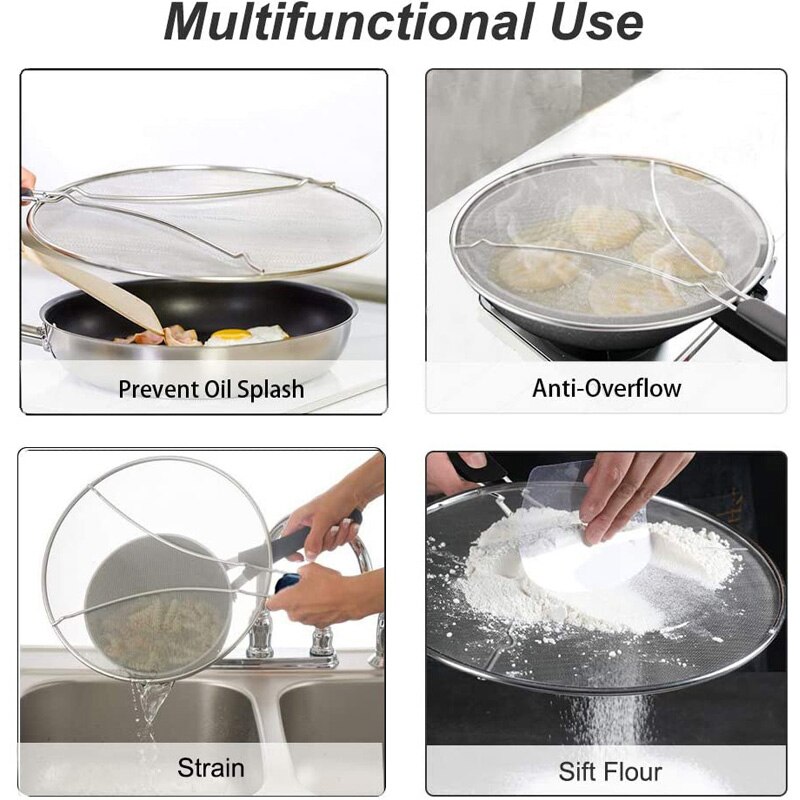 Multifunctional Use

Prevent Oil Splash

Anti-Overflow

Strain

Sift Flour