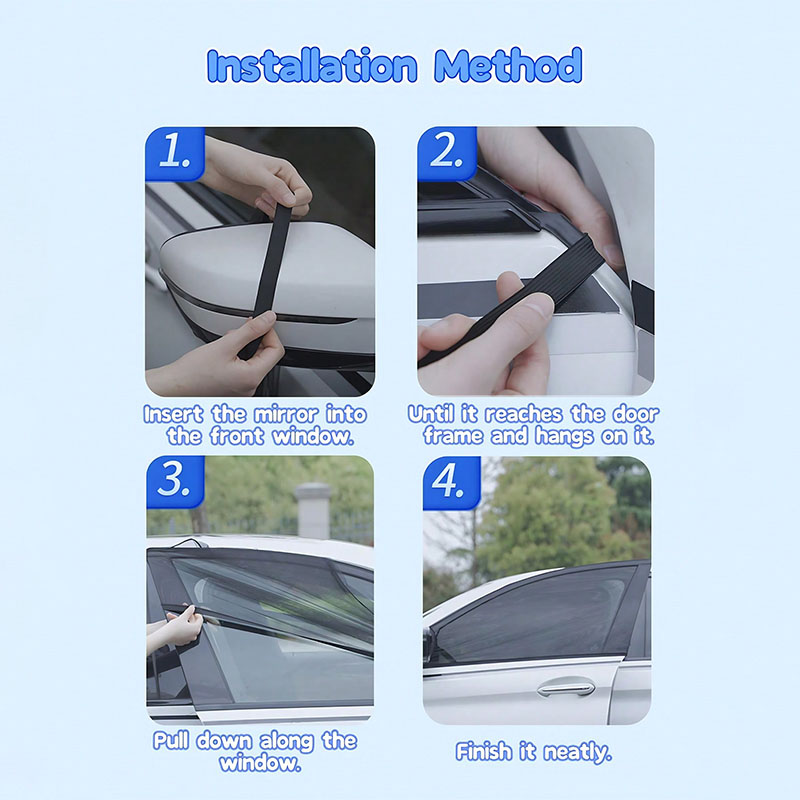 Installation Method

1.

Insert the mirror into the front window.

2.

Until it reaches the door frame and hangs on it.

3.

Pull down along the window.

4.

Finish it neatly.