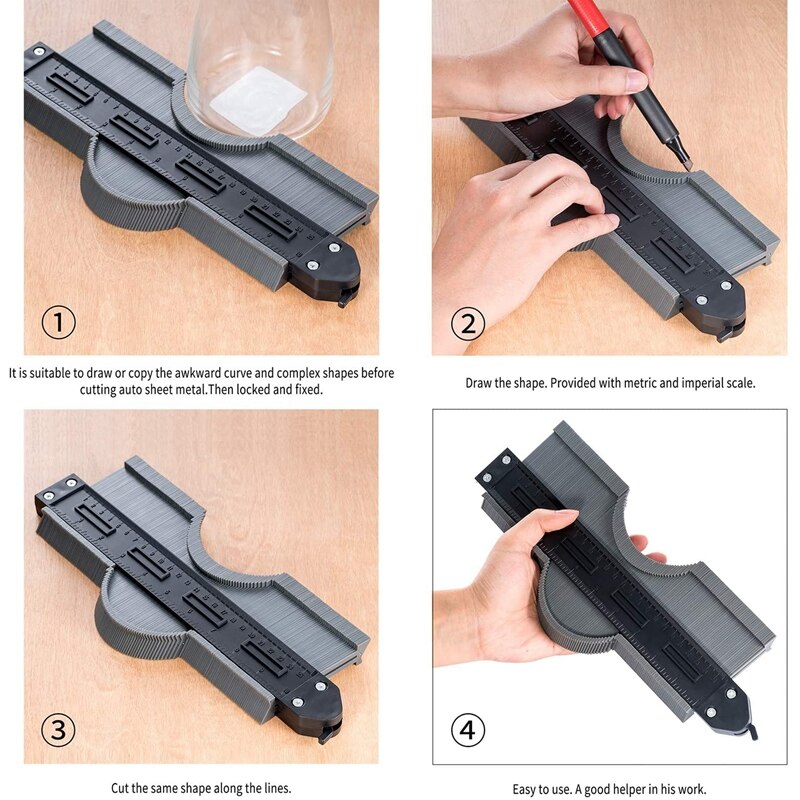 ①

It is suitable to draw or copy the awkward curve and complex shapes before cutting auto sheet metal.Then locked and fixed.

②

Draw the shape. Provided with metric and imperial scale.

③

Cut the same shape along the lines.

④

Easy to use. A good helper in his work.