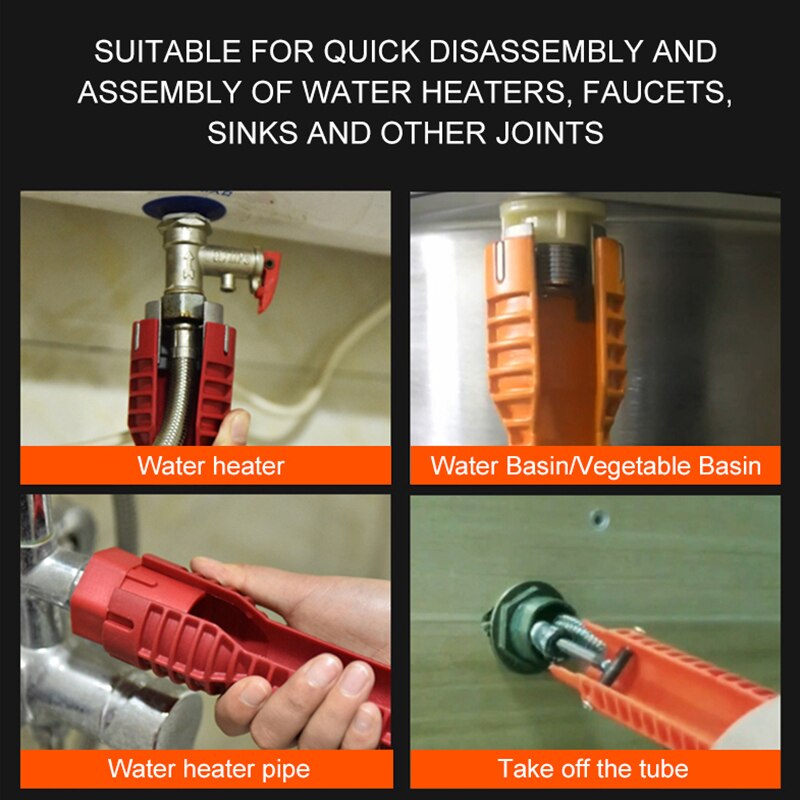 SUITABLE FOR QUICK DISASSEMBLY AND ASSEMBLY OF WATER HEATERS, FAUCETS, SINKS AND OTHER JOINTS

Water heater

Water Basin/Vegetable Basin

Water heater pipe

Take off the tube