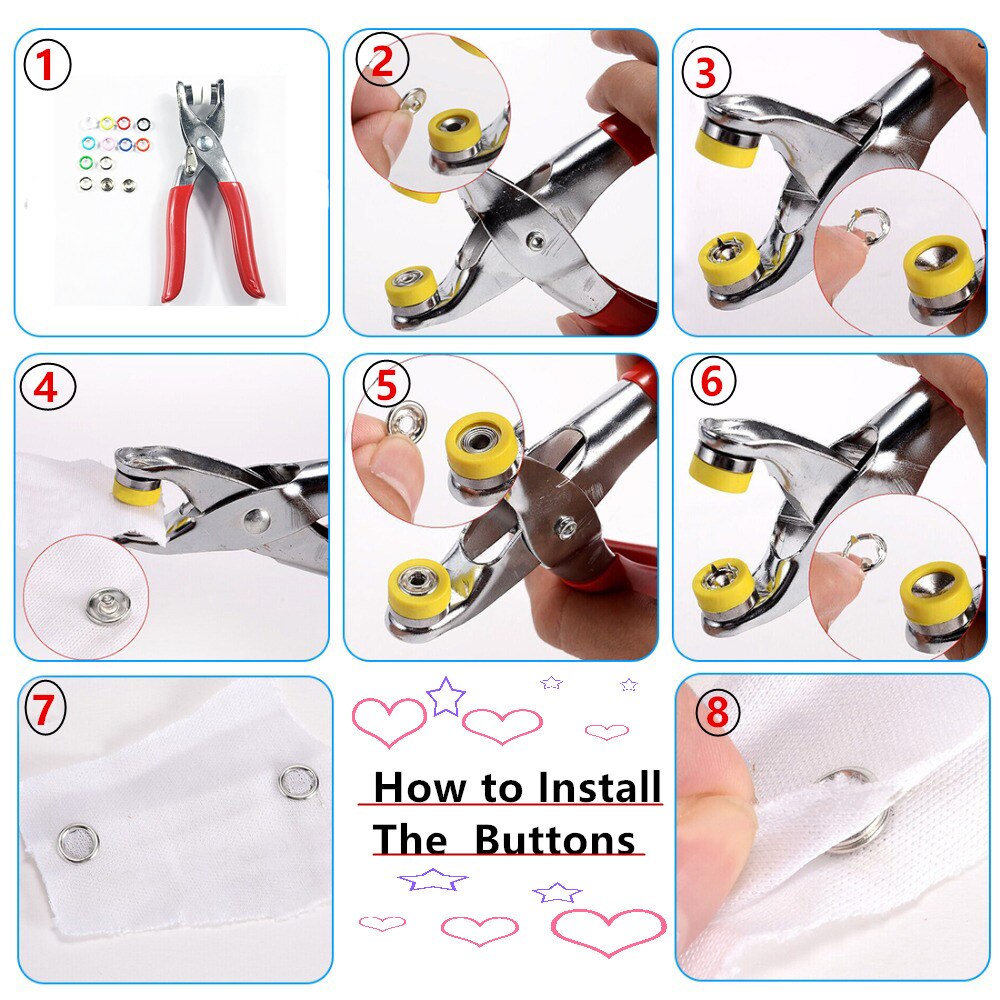 1

2

3

4

5

6

7

How to Install
The Buttons

8