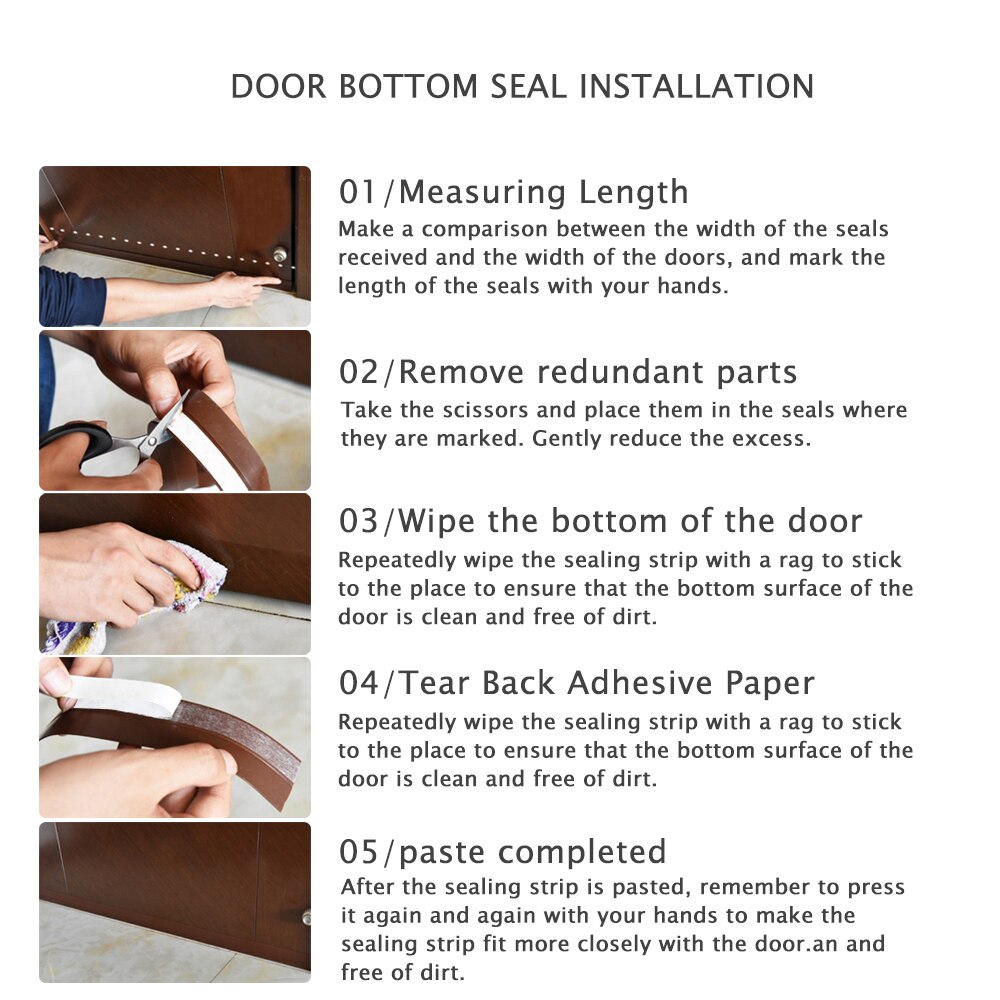 DOOR BOTTOM SEAL INSTALLATION

01/Measuring Length
Make a comparison between the width of the seals received and the width of the doors, and mark the length of the seals with your hands.

02/Remove redundant parts
Take the scissors and place them in the seals where they are marked. Gently reduce the excess.

03/Wipe the bottom of the door
Repeatedly wipe the sealing strip with a rag to stick to the place to ensure that the bottom surface of the door is clean and free of dirt.

04/Tear Back Adhesive Paper
Repeatedly wipe the sealing strip with a rag to stick to the place to ensure that the bottom surface of the door is clean and free of dirt.

05/paste completed
After the sealing strip is pasted, remember to press it again and again with your hands to make the sealing strip fit more closely with the door.an and free of dirt.