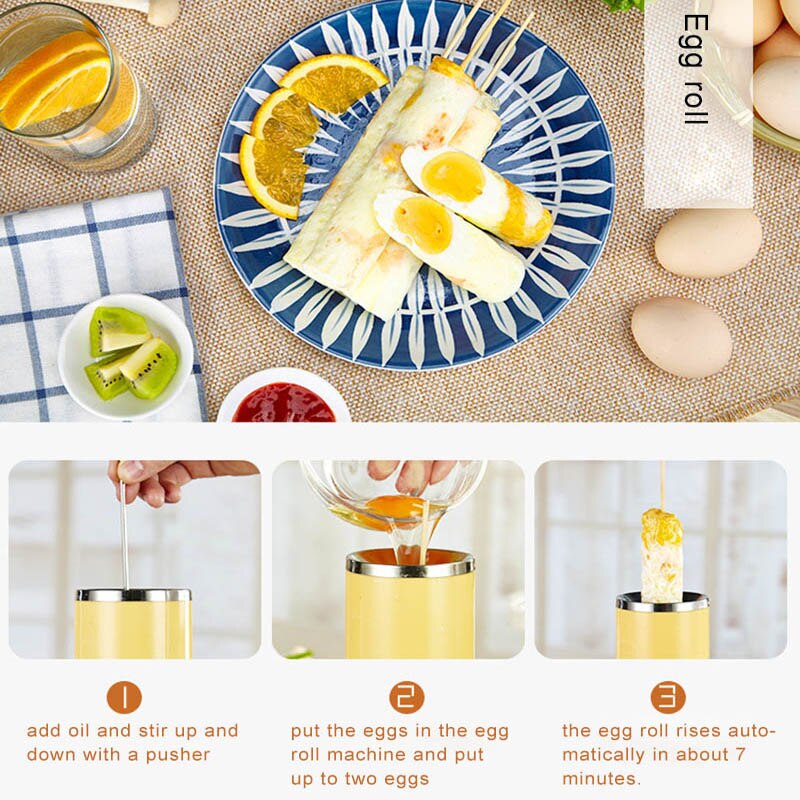 Egg roll

1
add oil and stir up and down with a pusher

2
put the eggs in the egg roll machine and put up to two eggs

3
the egg roll rises automatically in about 7 minutes.