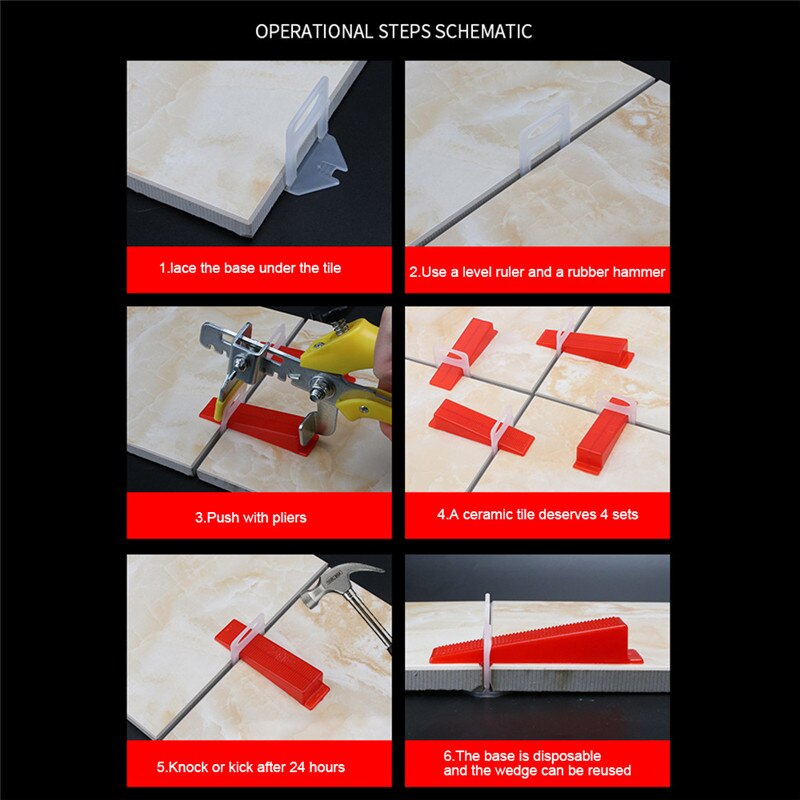 OPERATIONAL STEPS SCHEMATIC

1.lace the base under the tile

2.Use a level ruler and a rubber hammer

3.Push with pliers

4.A ceramic tile deserves 4 sets

5.Knock or kick after 24 hours

6.The base is disposable and the wedge can be reused