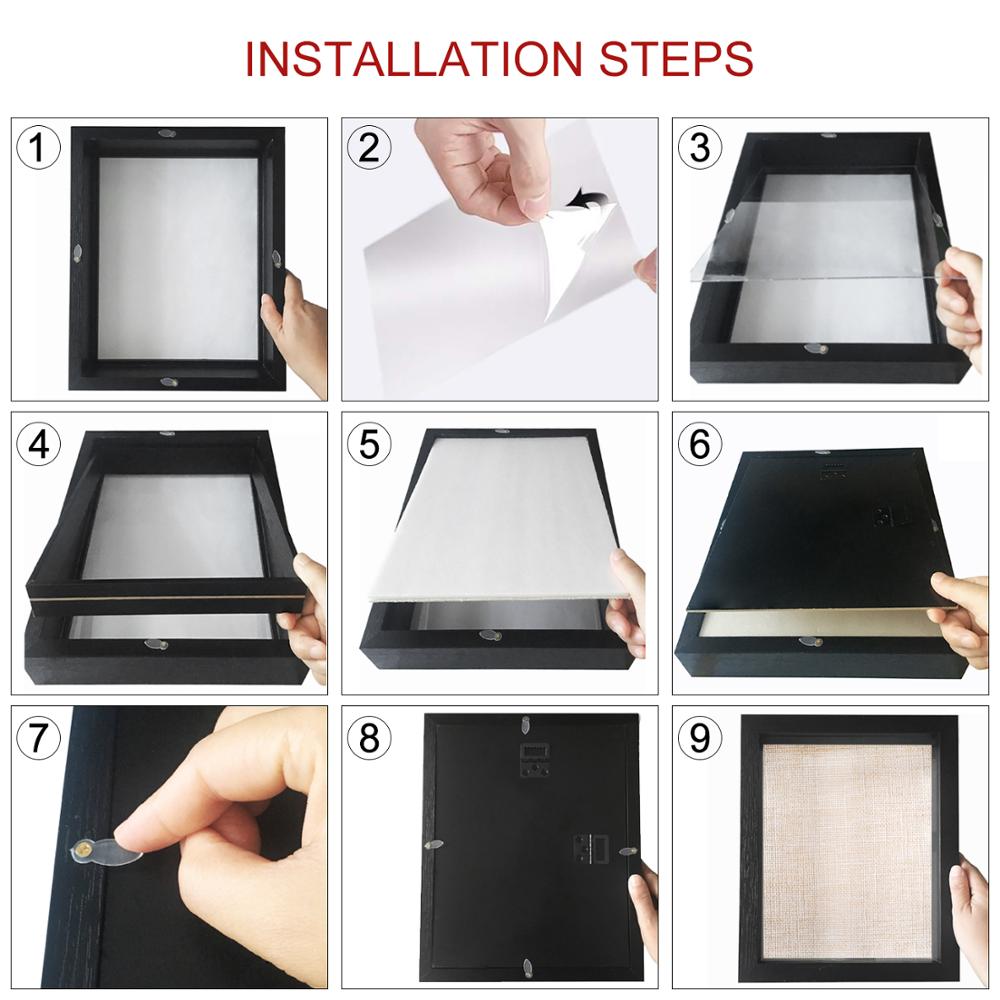 INSTALLATION STEPS

1

2

3

4

5

6

7

8

9