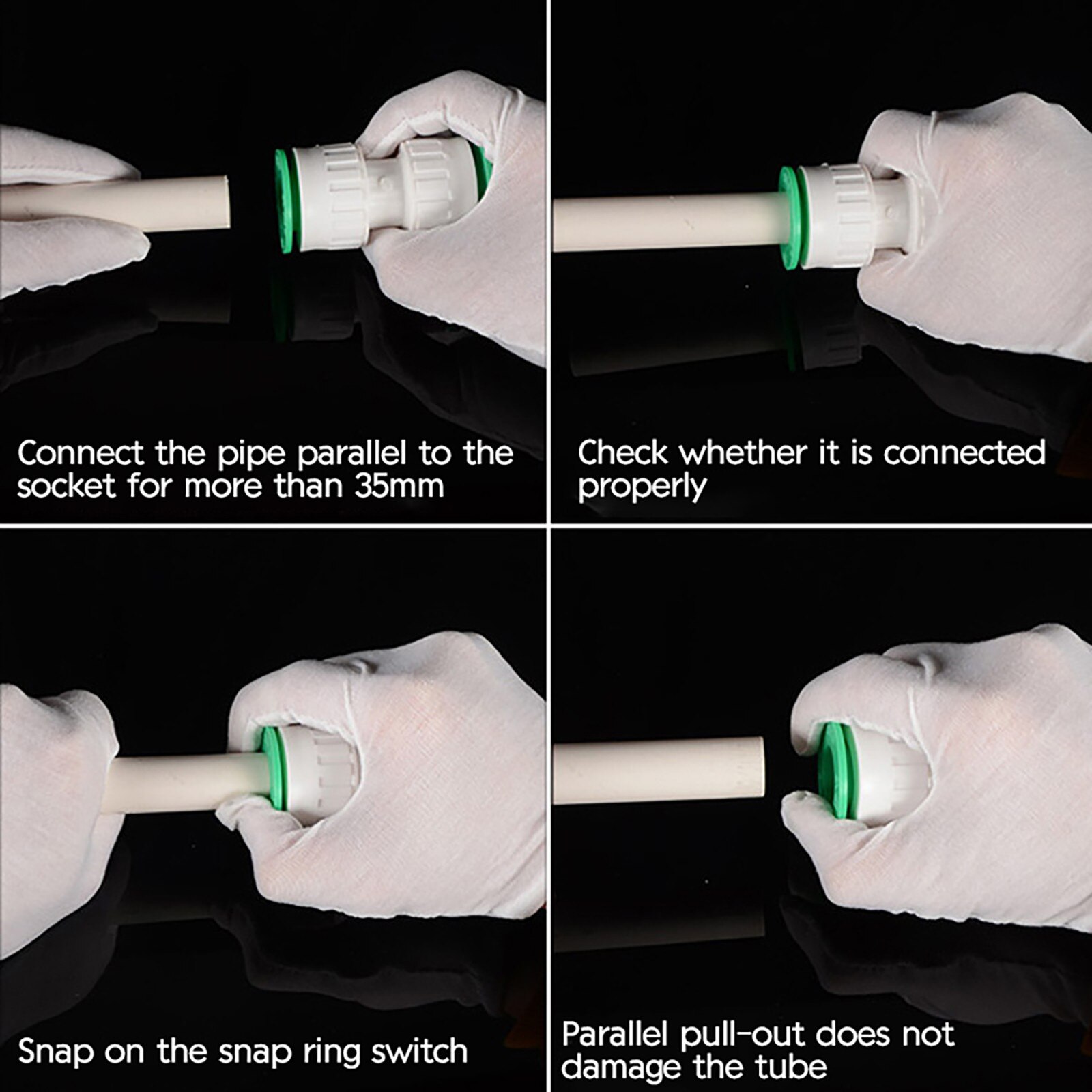 Connect the pipe parallel to the socket for more than 35mm

Check whether it is connected properly

Snap on the snap ring switch

Parallel pull-out does not damage the tube