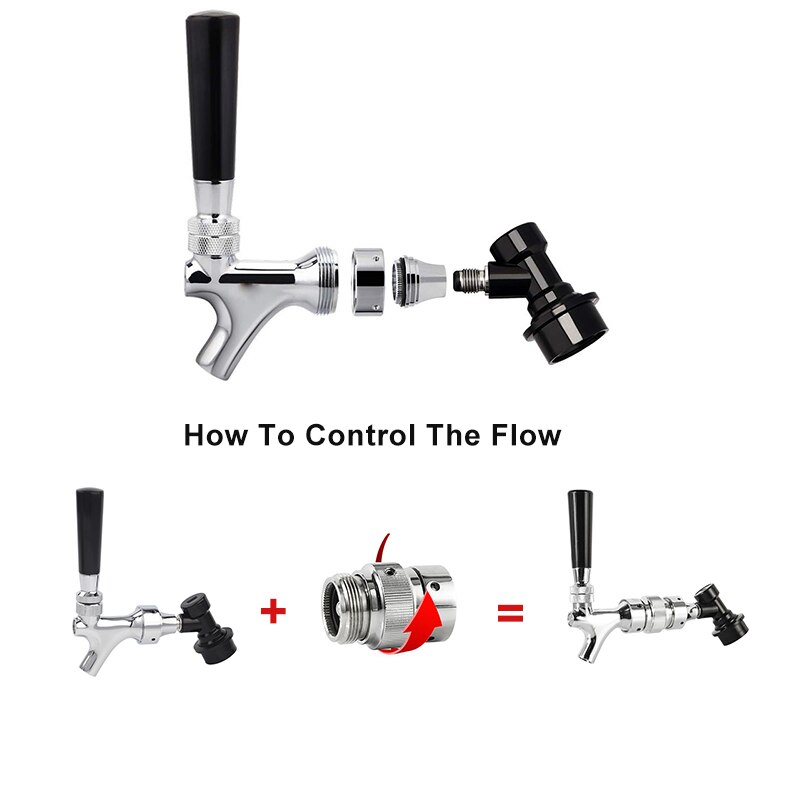 How To Control The Flow

+ =