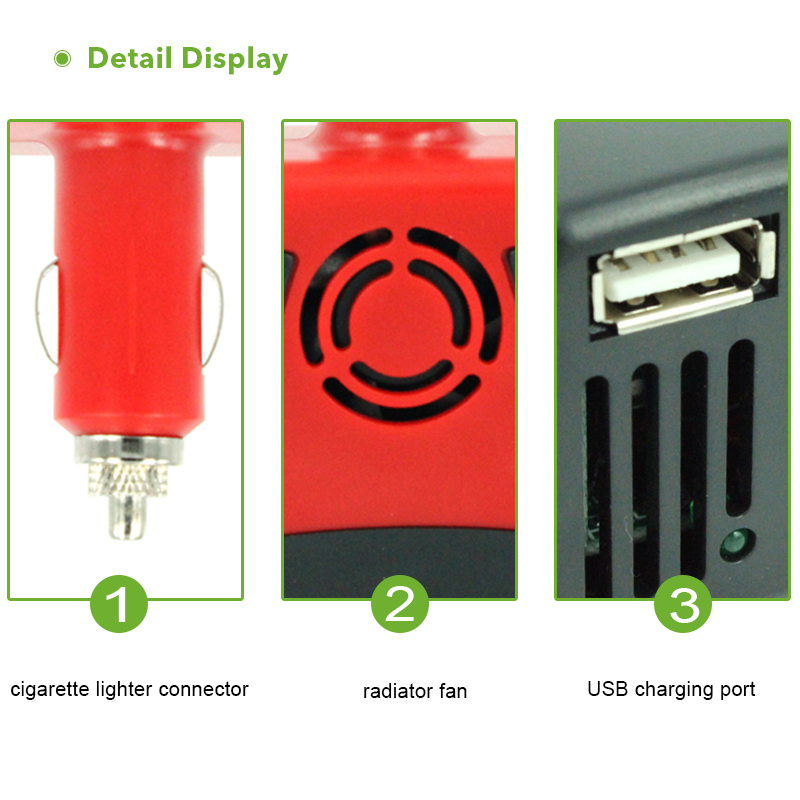 Detail Display

1

cigarette lighter connector

2

radiator fan

3

USB charging port