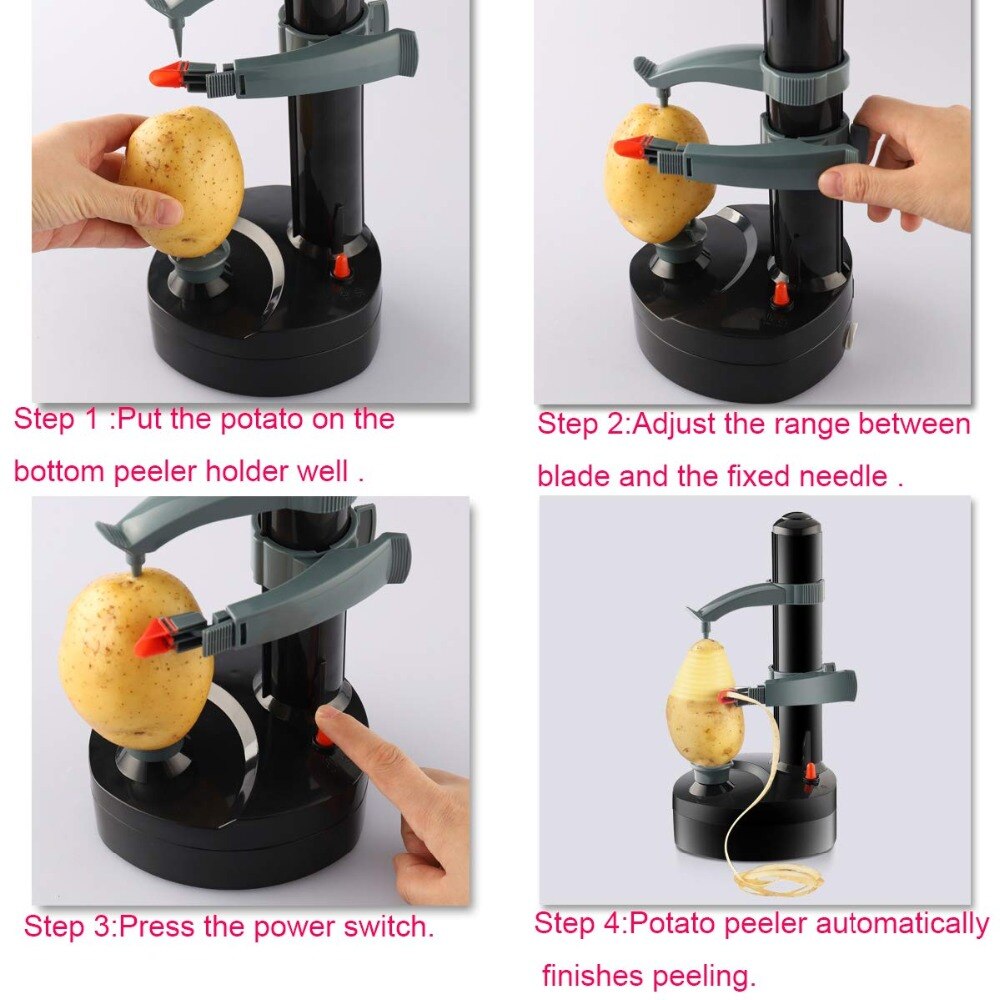 Step 1 :Put the potato on the bottom peeler holder well .

Step 2:Adjust the range between blade and the fixed needle .

Step 3:Press the power switch.

Step 4:Potato peeler automatically finishes peeling.