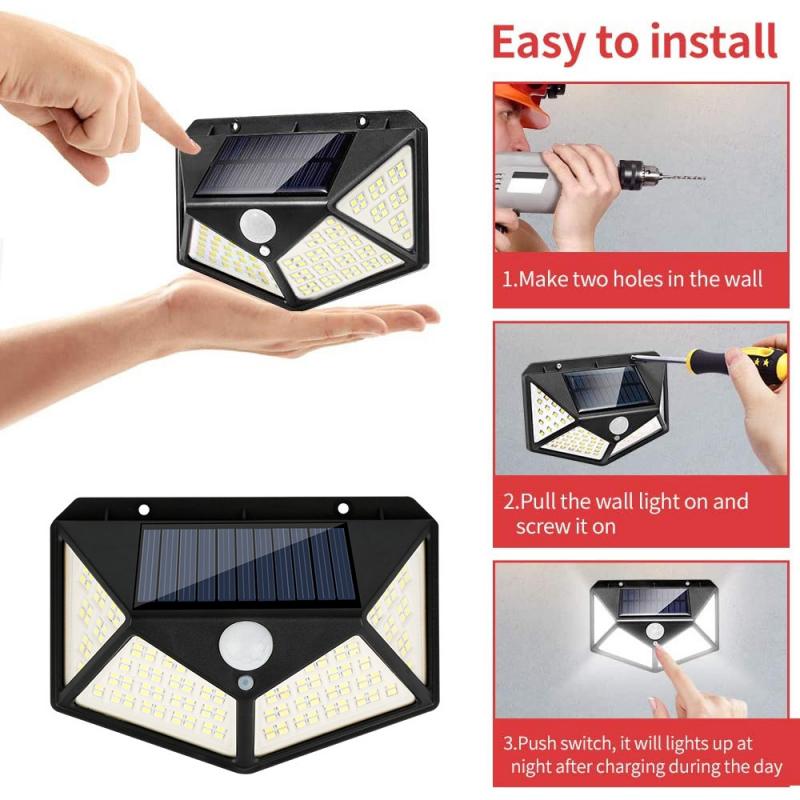 Easy to install

1.Make two holes in the wall

2.Pull the wall light on and screw it on

3.Push switch, it will lights up at night after charging during the day