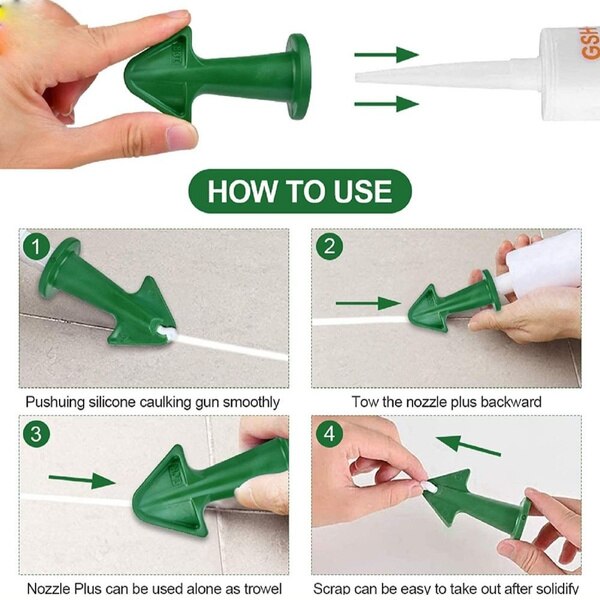 GSH

HOW TO USE

1

Pushuing silicone caulking gun smoothly

2

Tow the nozzle plus backward

3

Nozzle Plus can be used alone as trowel

4

Scrap can be easy to take out after solidify