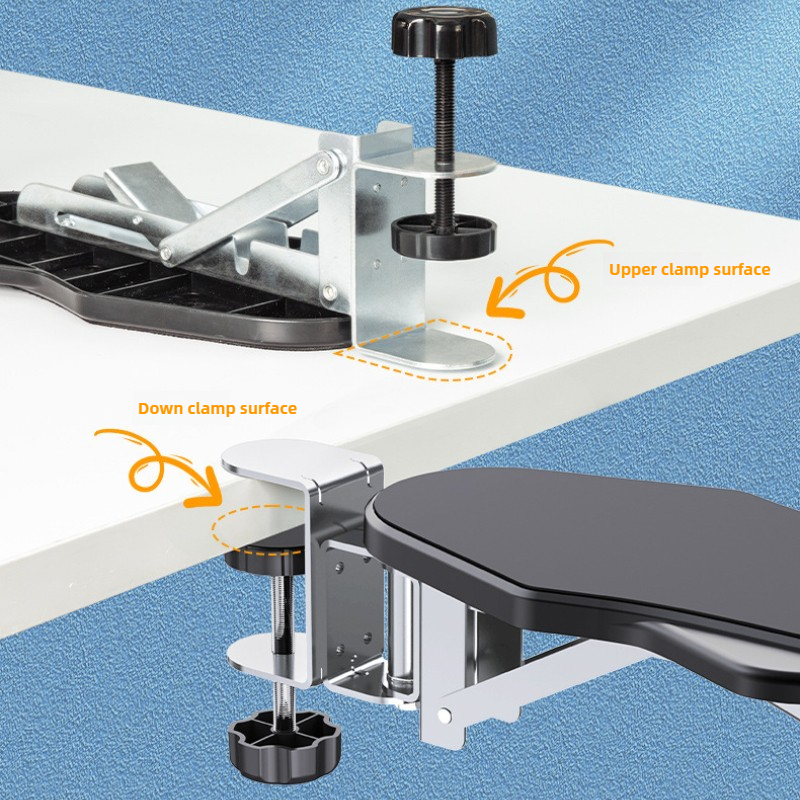 Upper clamp surface

Down clamp surface