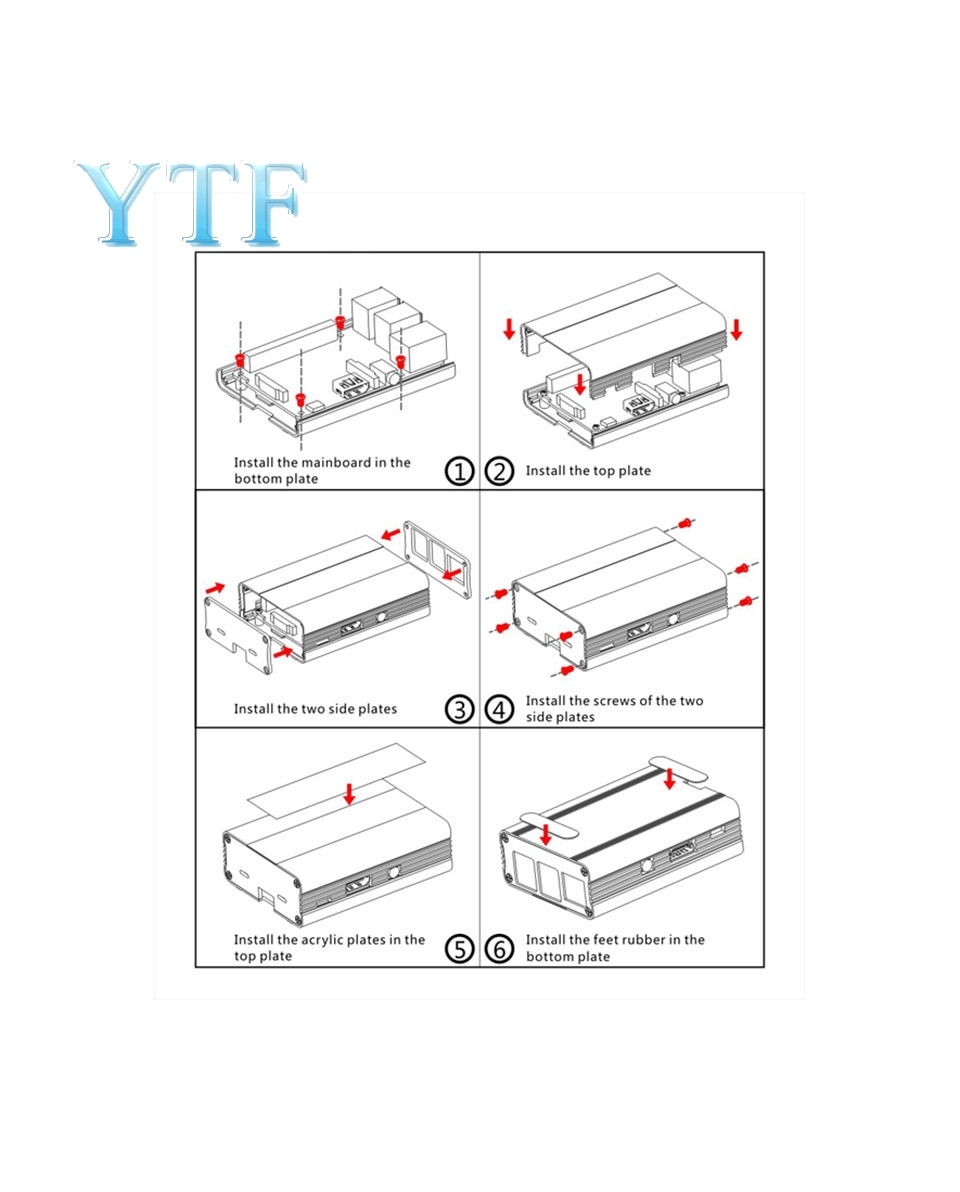 YTF

Install the mainboard in the bottom plate ①

② Install the top plate

Install the two side plates ③

④ Install the screws of the two side plates

Install the acrylic plates in the top plate ⑤

⑥ Install the feet rubber in the bottom plate