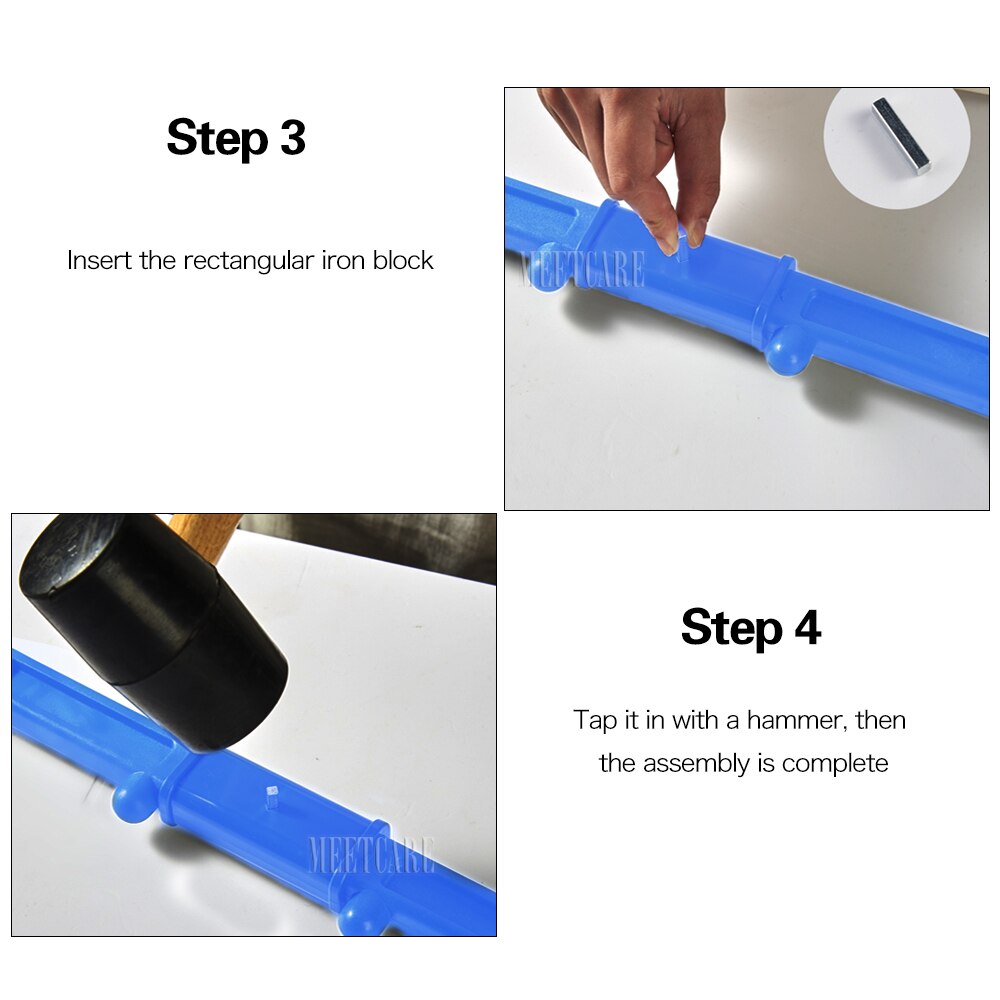 Step 3

Insert the rectangular iron block

MEETCARE

MEETCARE

Step 4

Tap it in with a hammer, then the assembly is complete