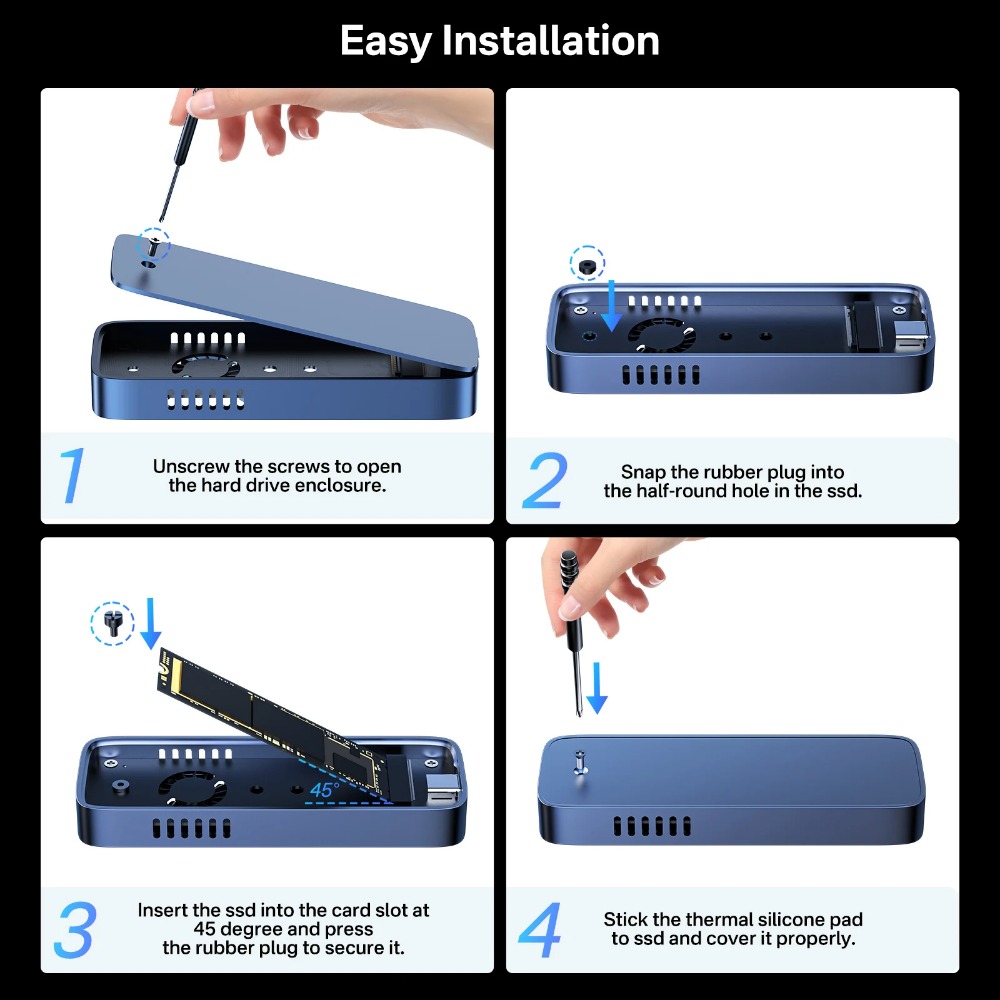 Easy Installation

1
Unscrew the screws to open the hard drive enclosure.

2
Snap the rubber plug into the half-round hole in the ssd.

45°

3
Insert the ssd into the card slot at 45 degree and press the rubber plug to secure it.

4
Stick the thermal silicone pad to ssd and cover it properly.