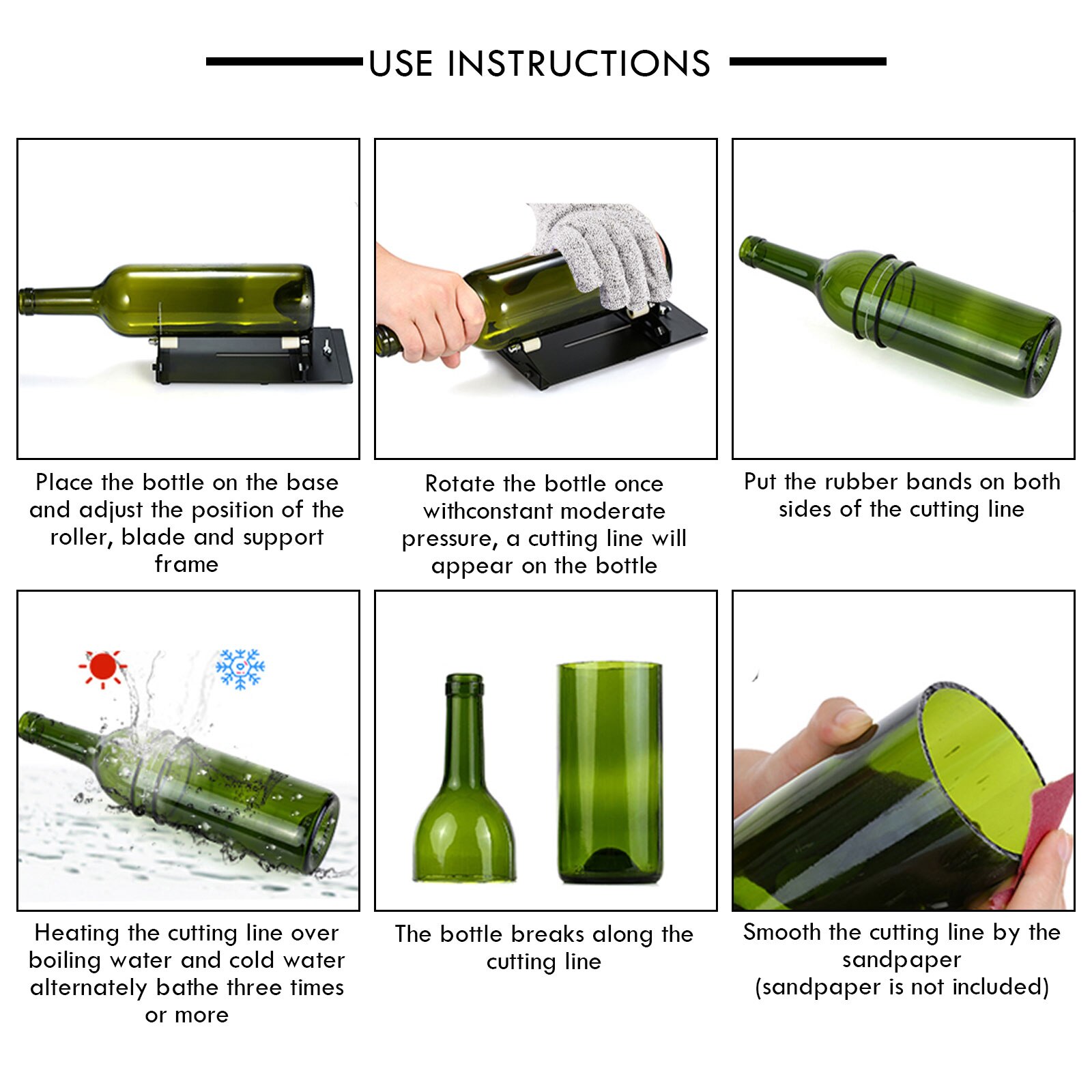 USE INSTRUCTIONS

Place the bottle on the base and adjust the position of the roller, blade and support frame

Rotate the bottle once withconstant moderate pressure, a cutting line will appear on the bottle

Put the rubber bands on both sides of the cutting line

Heating the cutting line over boiling water and cold water alternately bathe three times or more

The bottle breaks along the cutting line

Smooth the cutting line by the sandpaper
(sandpaper is not included)