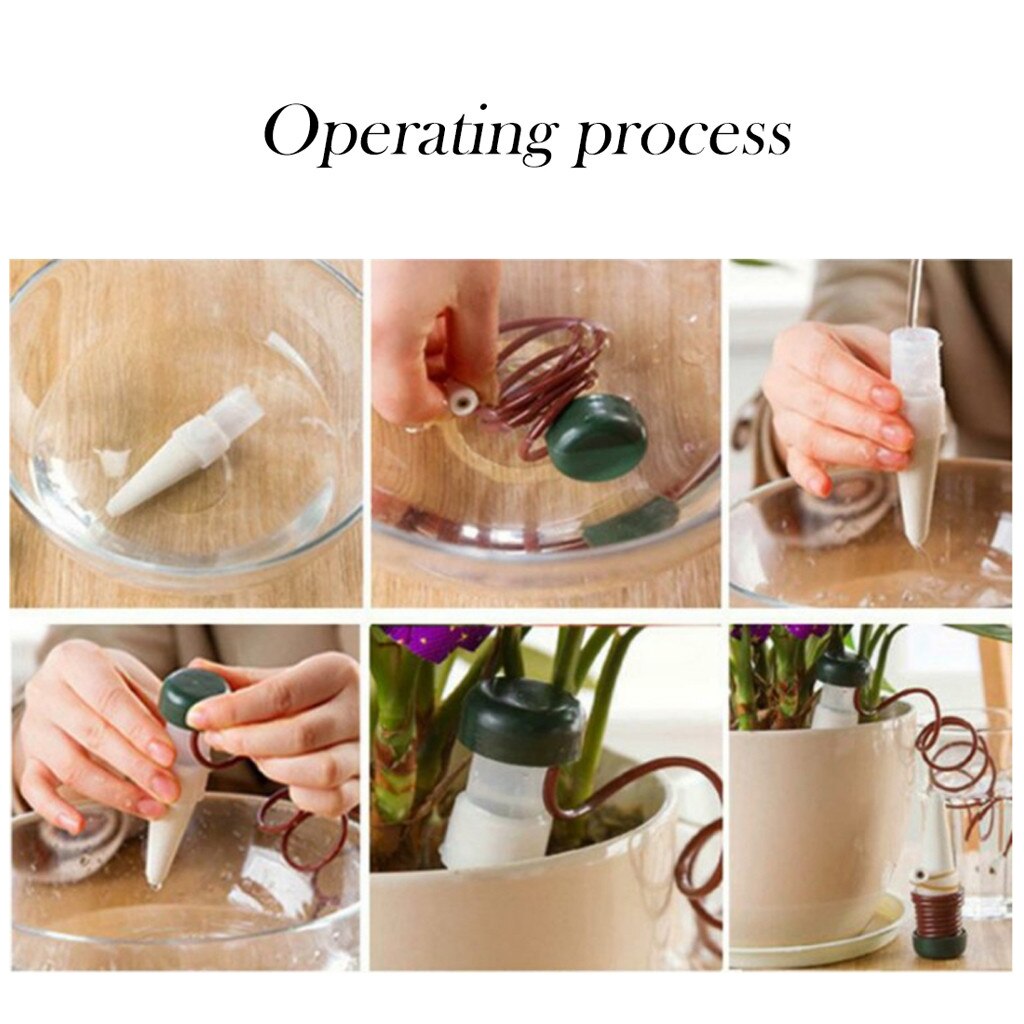 Operating process