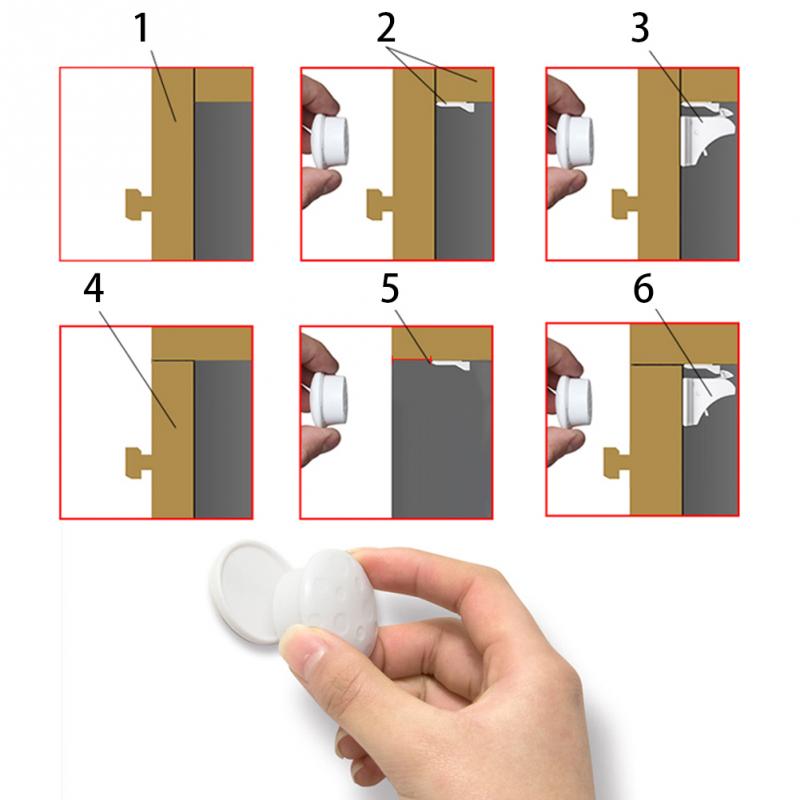 1
2
3
4
5
6