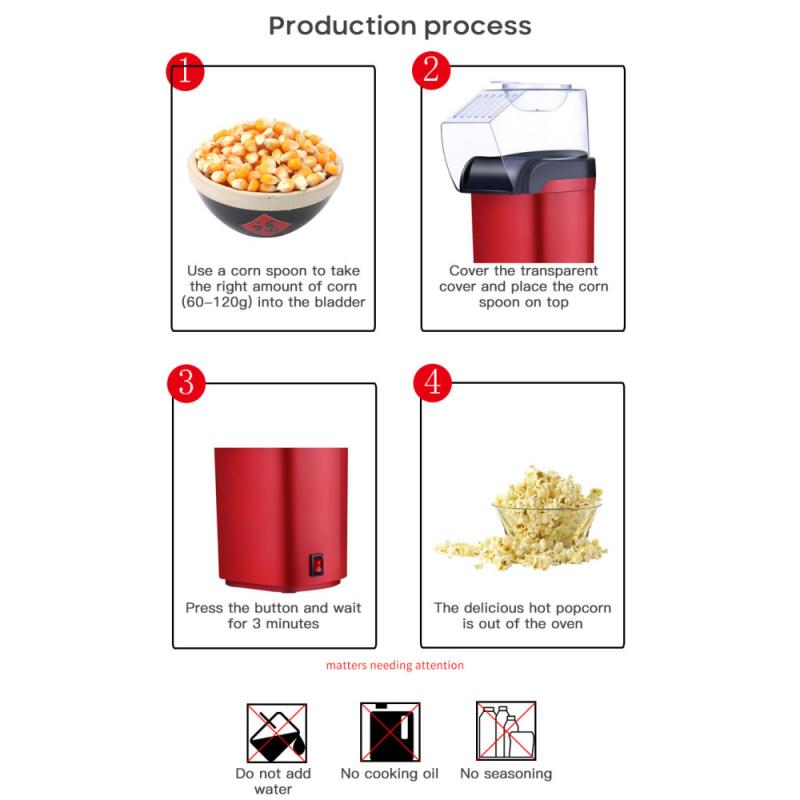 Production process

1

Use a corn spoon to take the right amount of corn (60-120g) into the bladder

2

Cover the transparent cover and place the corn spoon on top

3

Press the button and wait for 3 minutes

4

The delicious hot popcorn is out of the oven

matters needing attention

Do not add water

No cooking oil

No seasoning