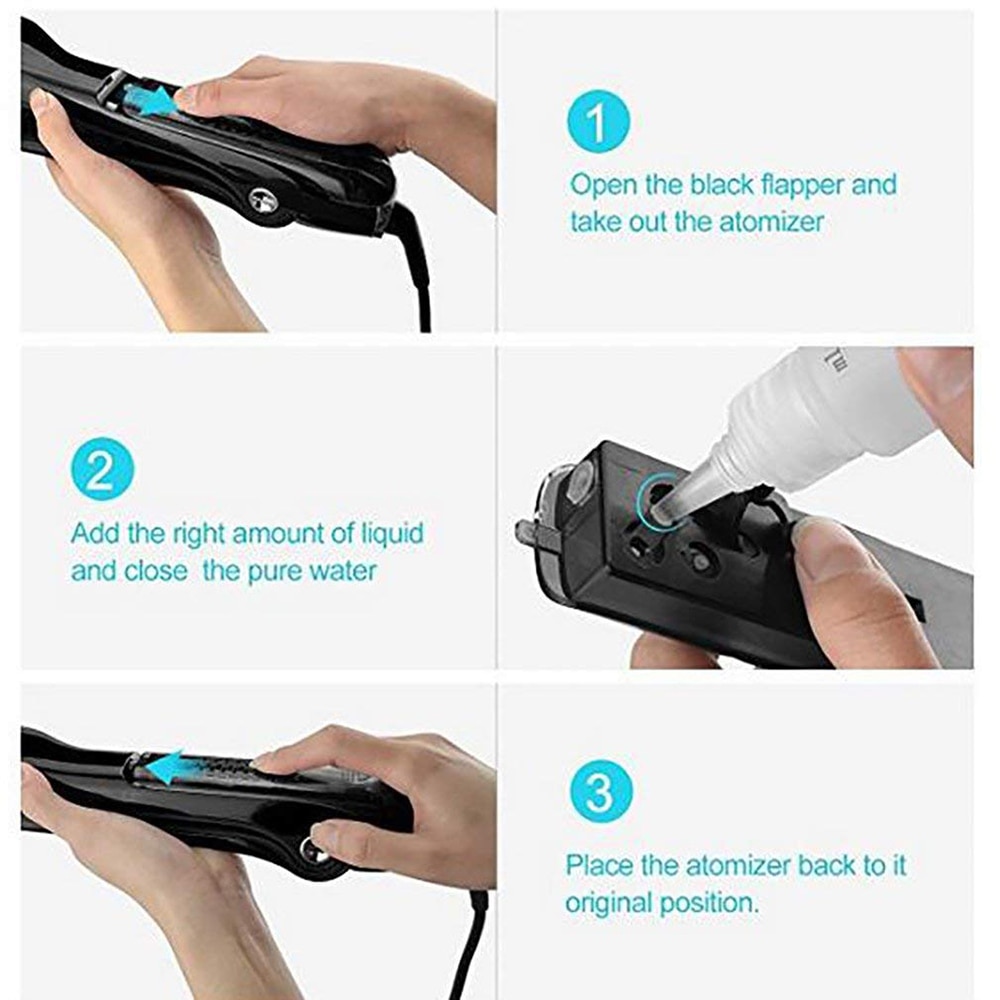 1

Open the black flapper and take out the atomizer

2

Add the right amount of liquid and close  the pure water

3

Place the atomizer back to it original position.