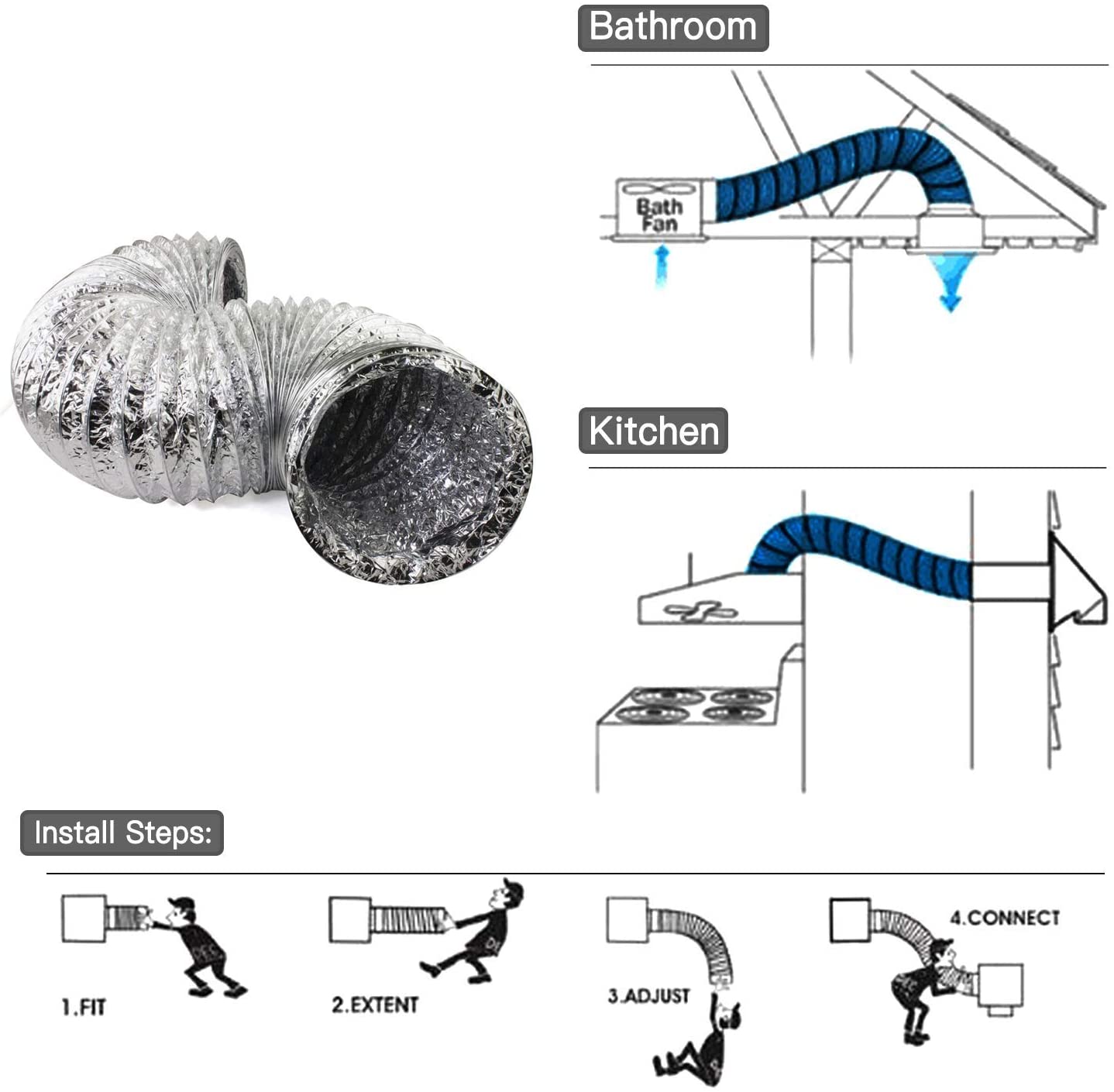 Bathroom

Bath Fan

Kitchen

Install Steps:

1.FIT

2.EXTENT

3.ADJUST

4.CONNECT