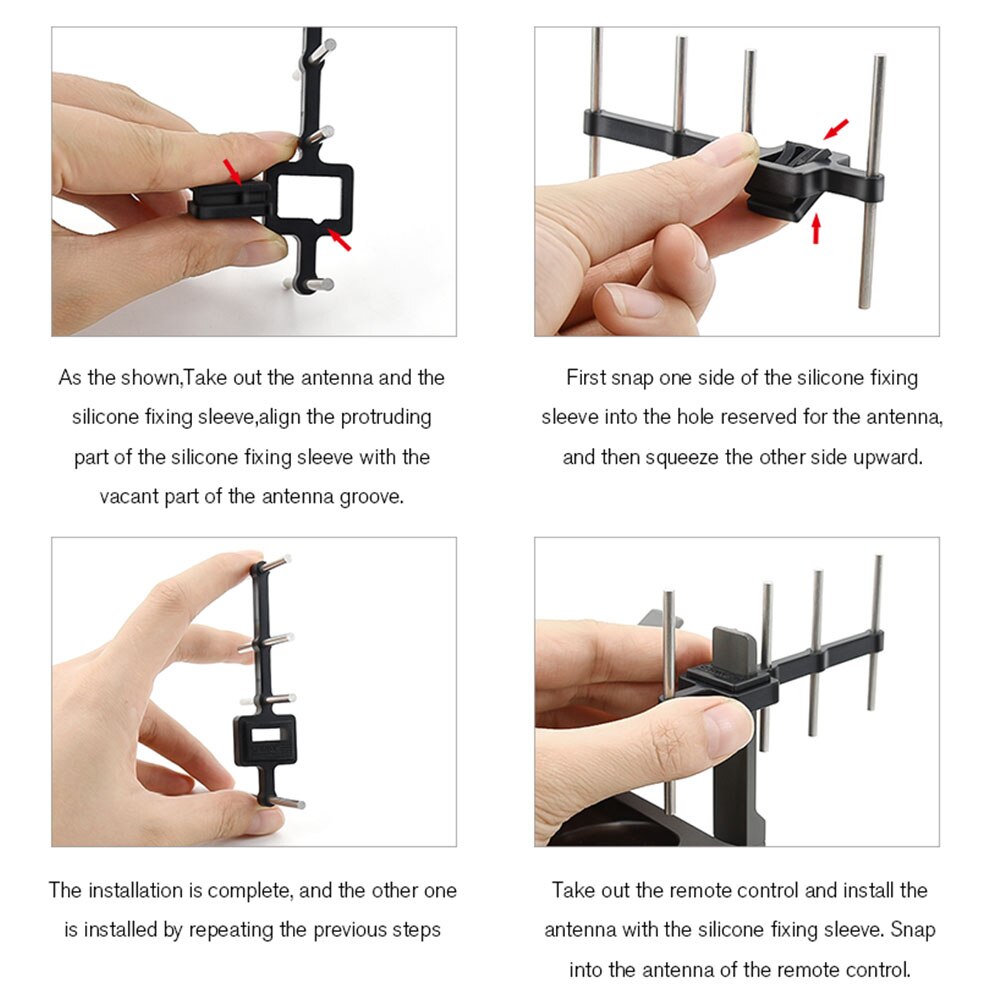 As the shown,Take out the antenna and the silicone fixing sleeve,align the protruding part of the silicone fixing sleeve with the vacant part of the antenna groove.

First snap one side of the silicone fixing sleeve into the hole reserved for the antenna, and then squeeze the other side upward.

The installation is complete, and the other one is installed by repeating the previous steps

Take out the remote control and install the antenna with the silicone fixing sleeve. Snap into the antenna of the remote control.