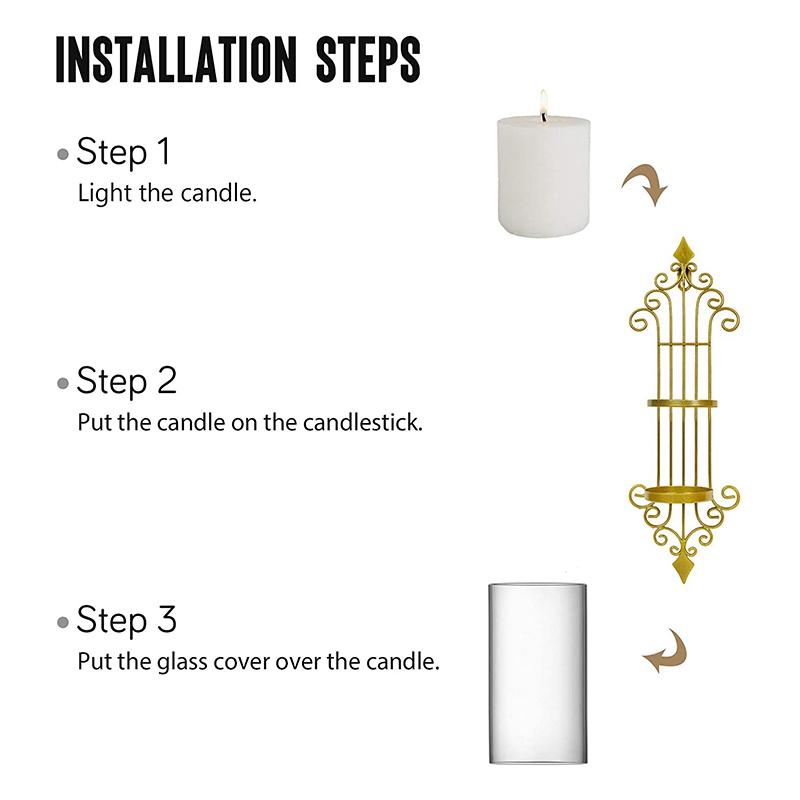 INSTALLATION STEPS

• Step 1
Light the candle.

• Step 2
Put the candle on the candlestick.

• Step 3
Put the glass cover over the candle.