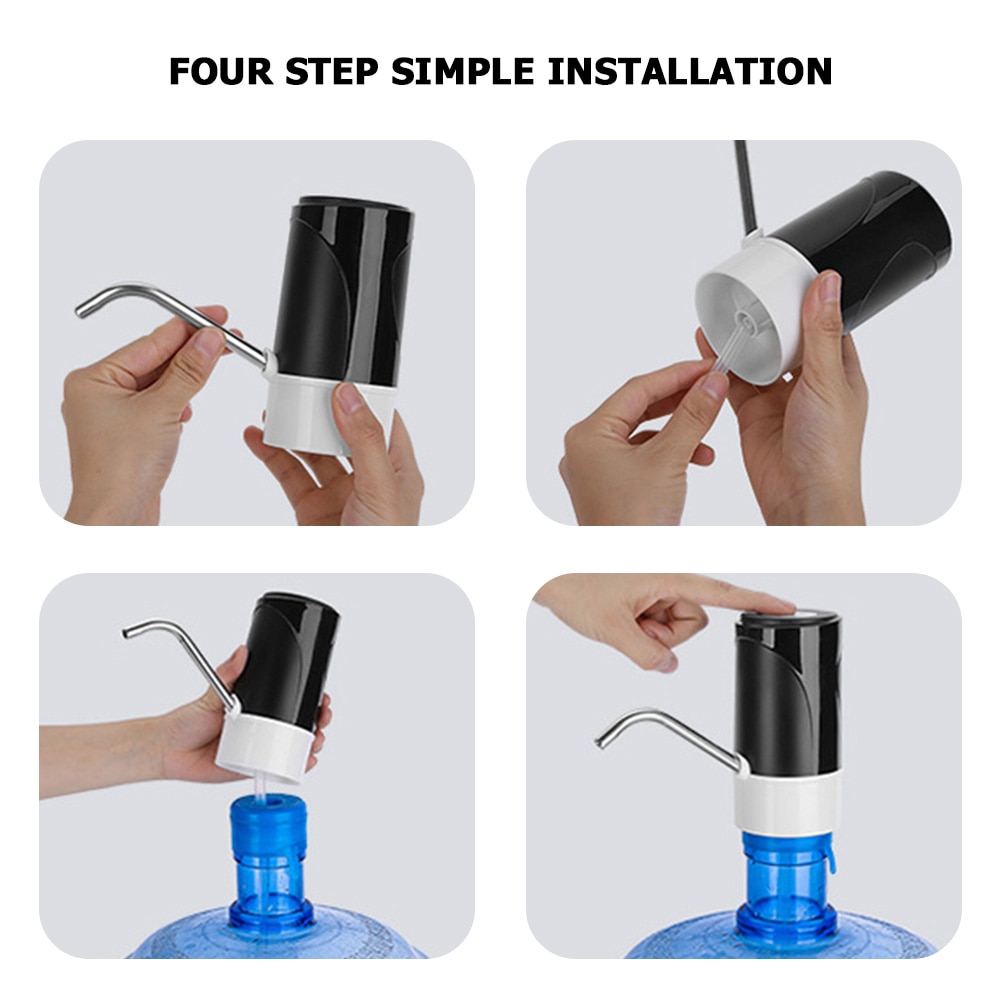 FOUR STEP SIMPLE INSTALLATION