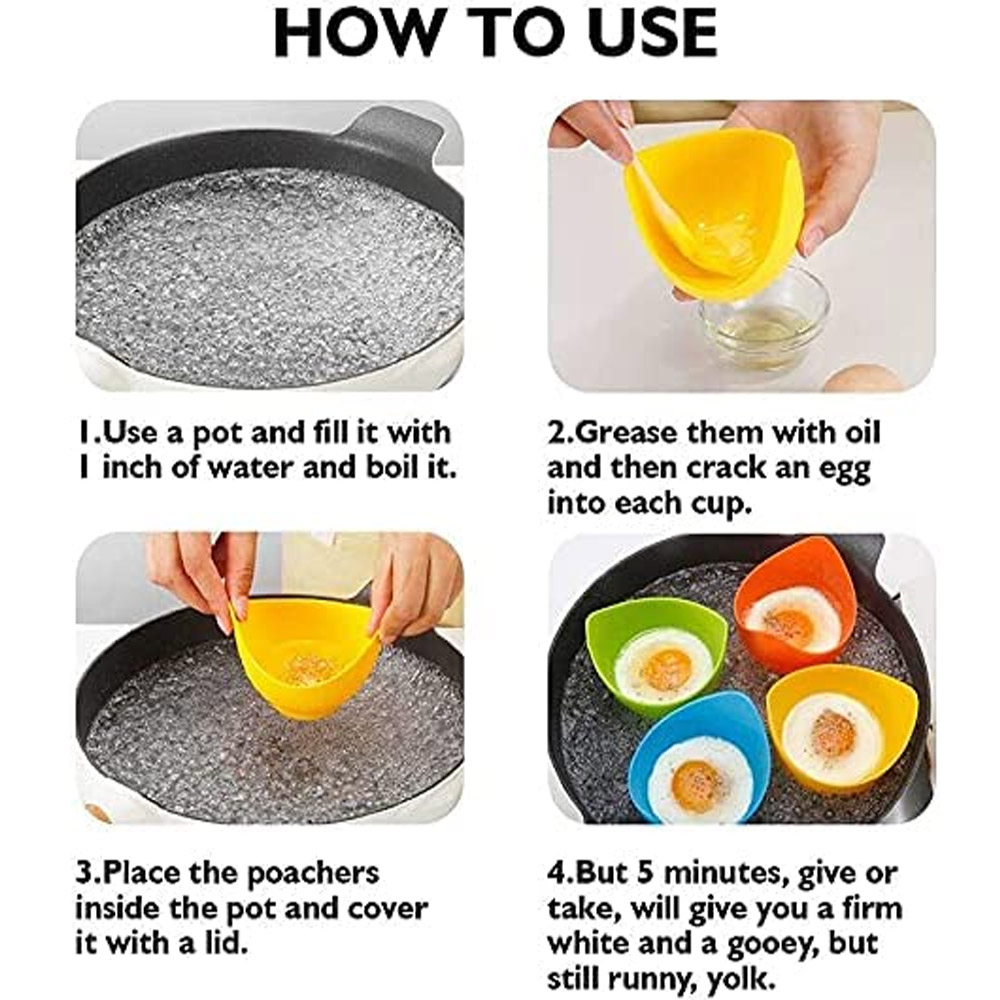 HOW TO USE

1.Use a pot and fill it with 1 inch of water and boil it.

2.Grease them with oil and then crack an egg into each cup.

3.Place the poachers inside the pot and cover it with a lid.

4.But 5 minutes, give or take, will give you a firm white and a gooey, but still runny, yolk.