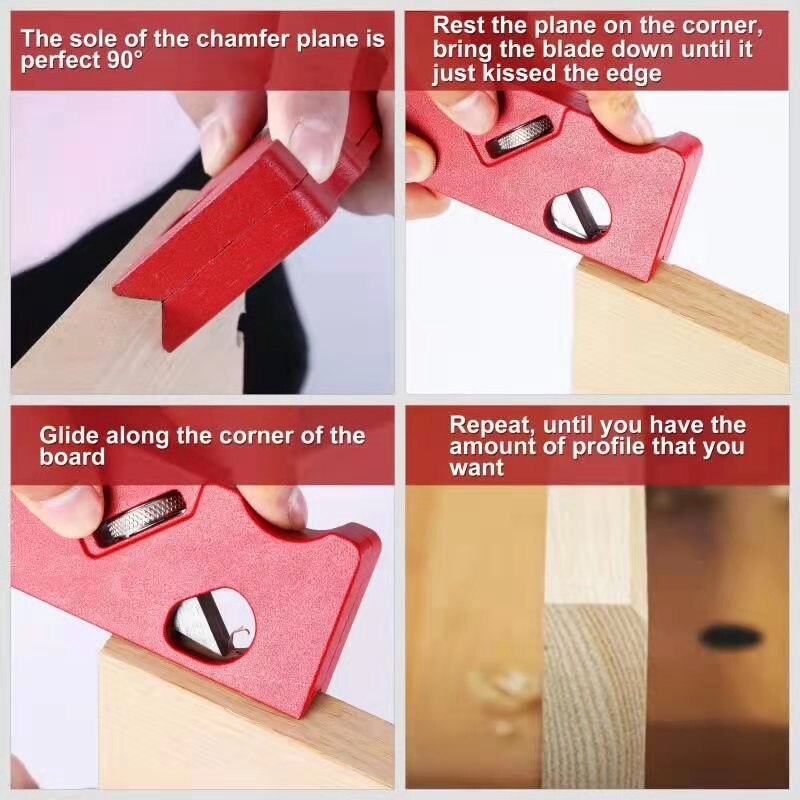 The sole of the chamfer plane is perfect 90°

Rest the plane on the corner, bring the blade down until it just kissed the edge

Glide along the corner of the board

Repeat, until you have the amount of profile that you want