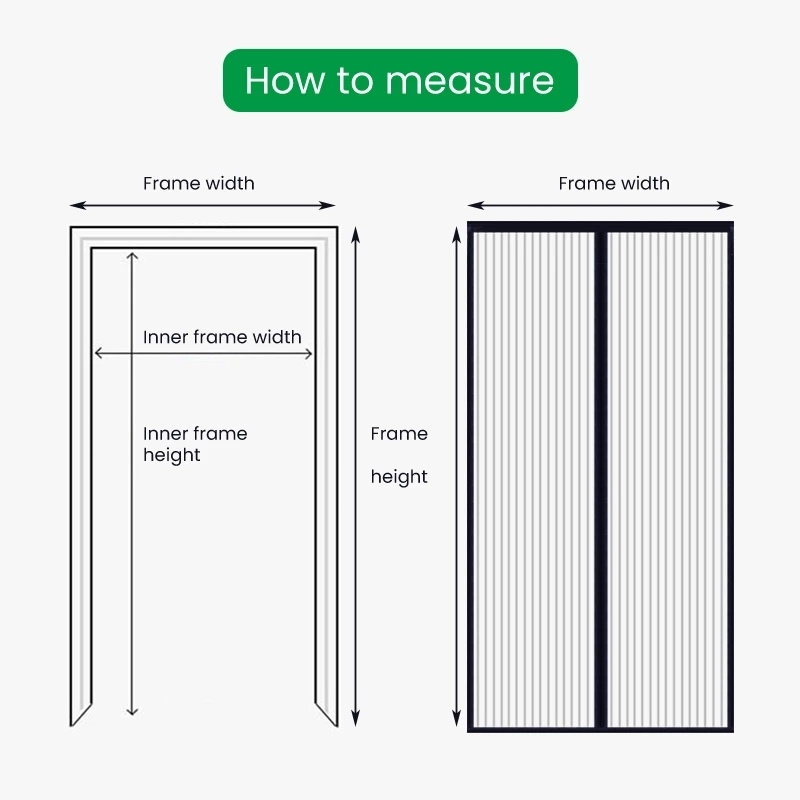 How to measure

Frame width

Inner frame width

Inner frame height

Frame

height

Frame width