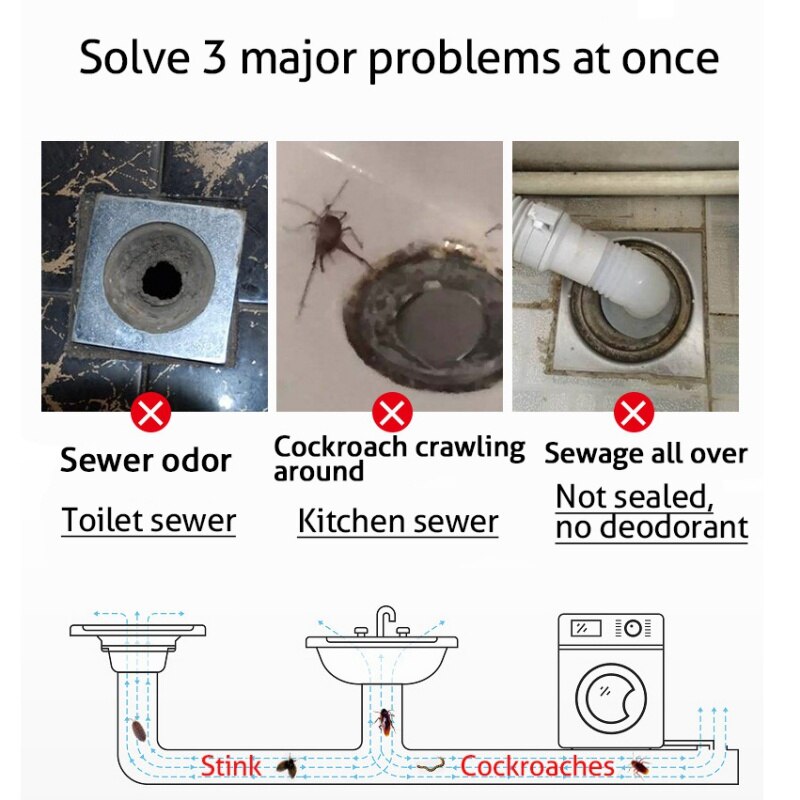 Solve 3 major problems at once

Sewer odor

Toilet sewer

Cockroach crawling around

Kitchen sewer

Sewage all over

Not sealed, no deodorant

Stink

Cockroaches