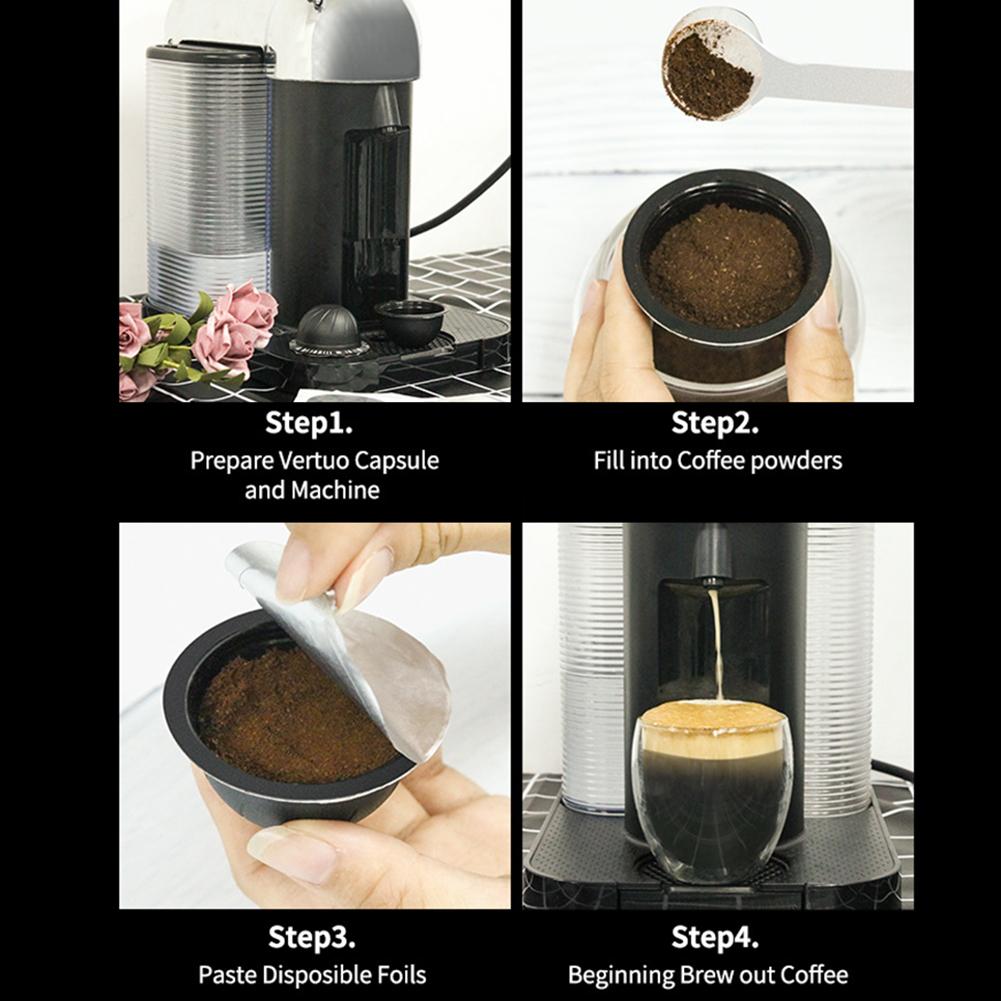 Step1.
Prepare Vertuo Capsule and Machine

Step2.
Fill into Coffee powders

Step3.
Paste Disposible Foils

Step4.
Beginning Brew out Coffee