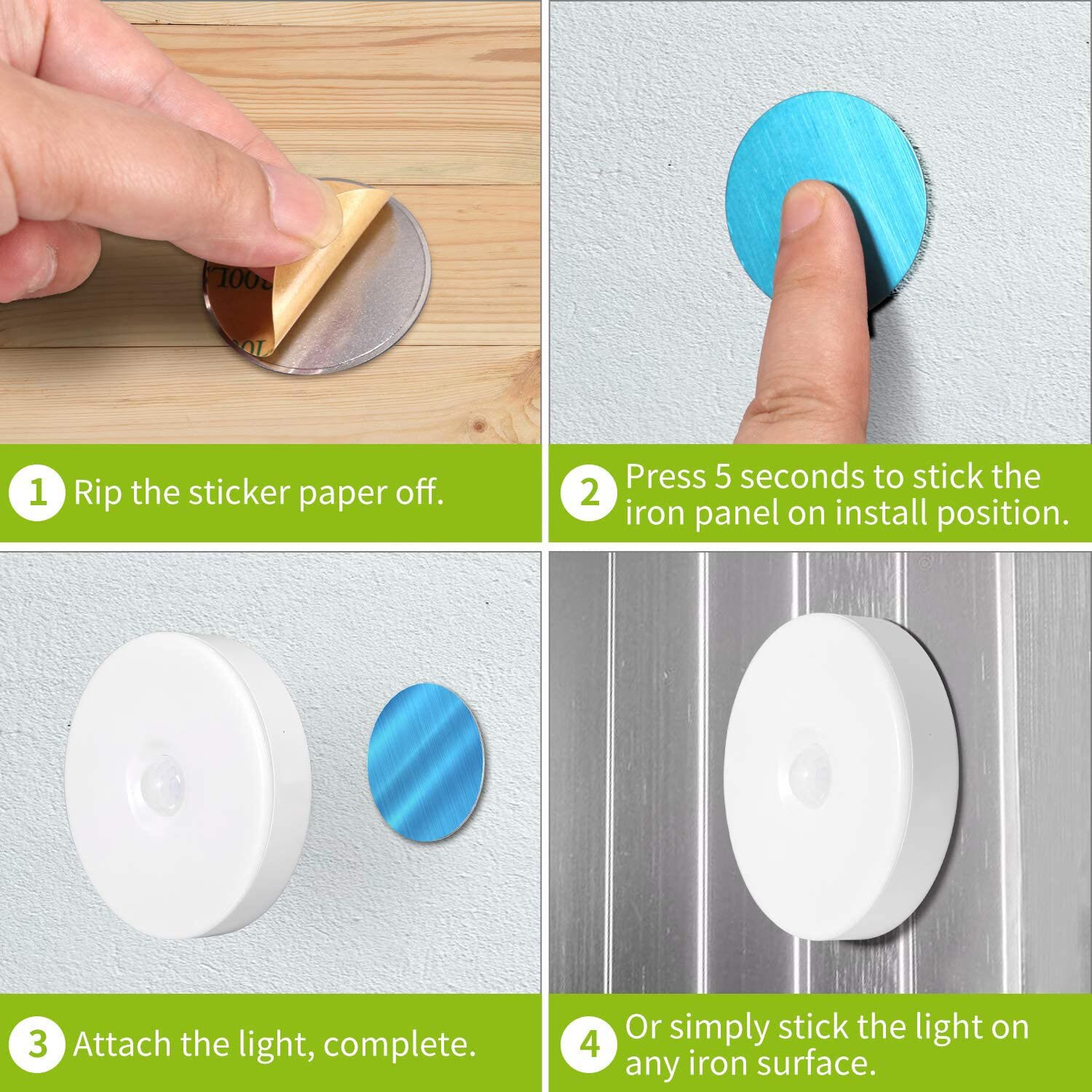 1 Rip the sticker paper off.

2 Press 5 seconds to stick the iron panel on install position.

3 Attach the light, complete.

4 Or simply stick the light on any iron surface.